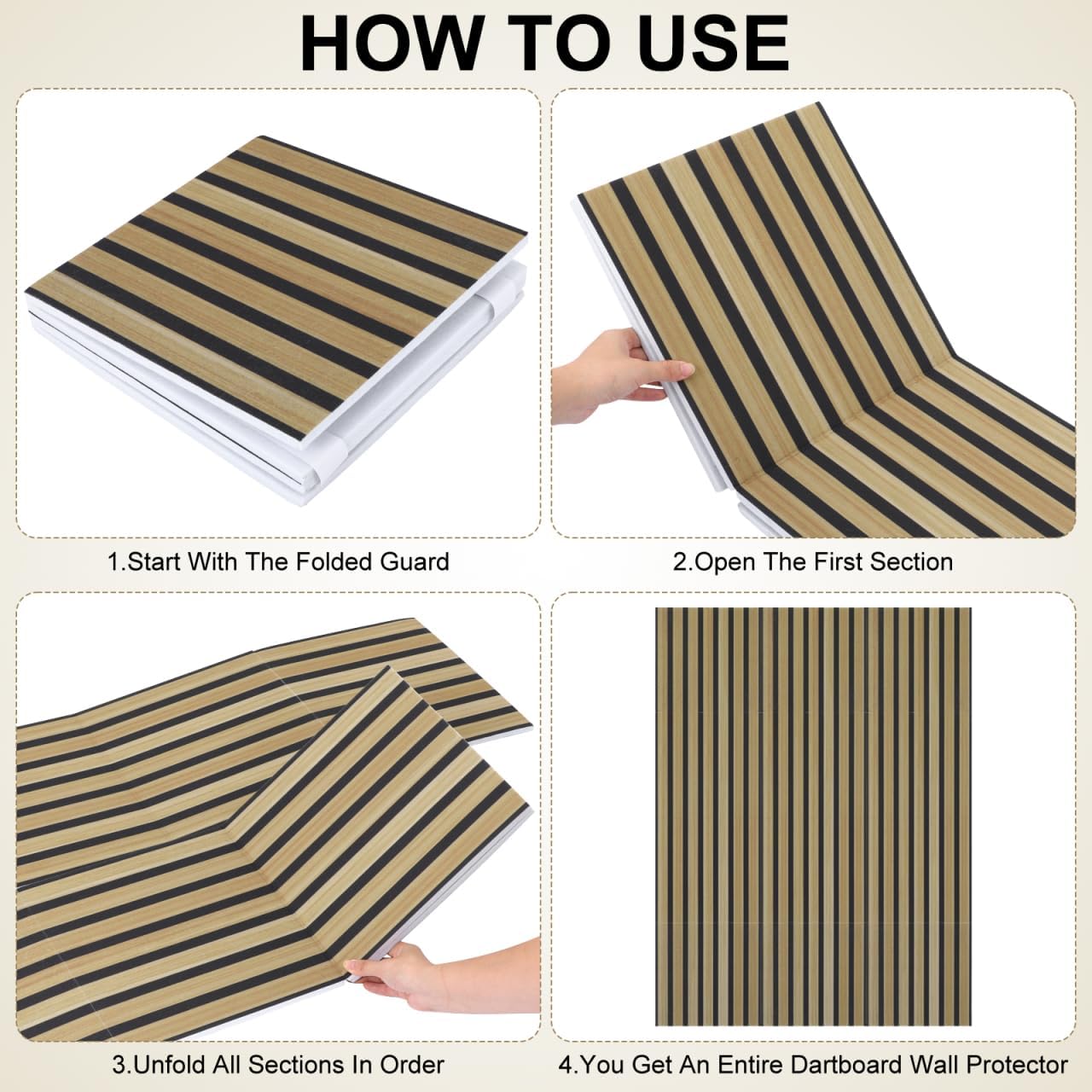 HOW TO USE

1.Start With The Folded Guard

2.Open The First Section

3.Unfold All Sections In Order

4.You Get An Entire Dartboard Wall Protector