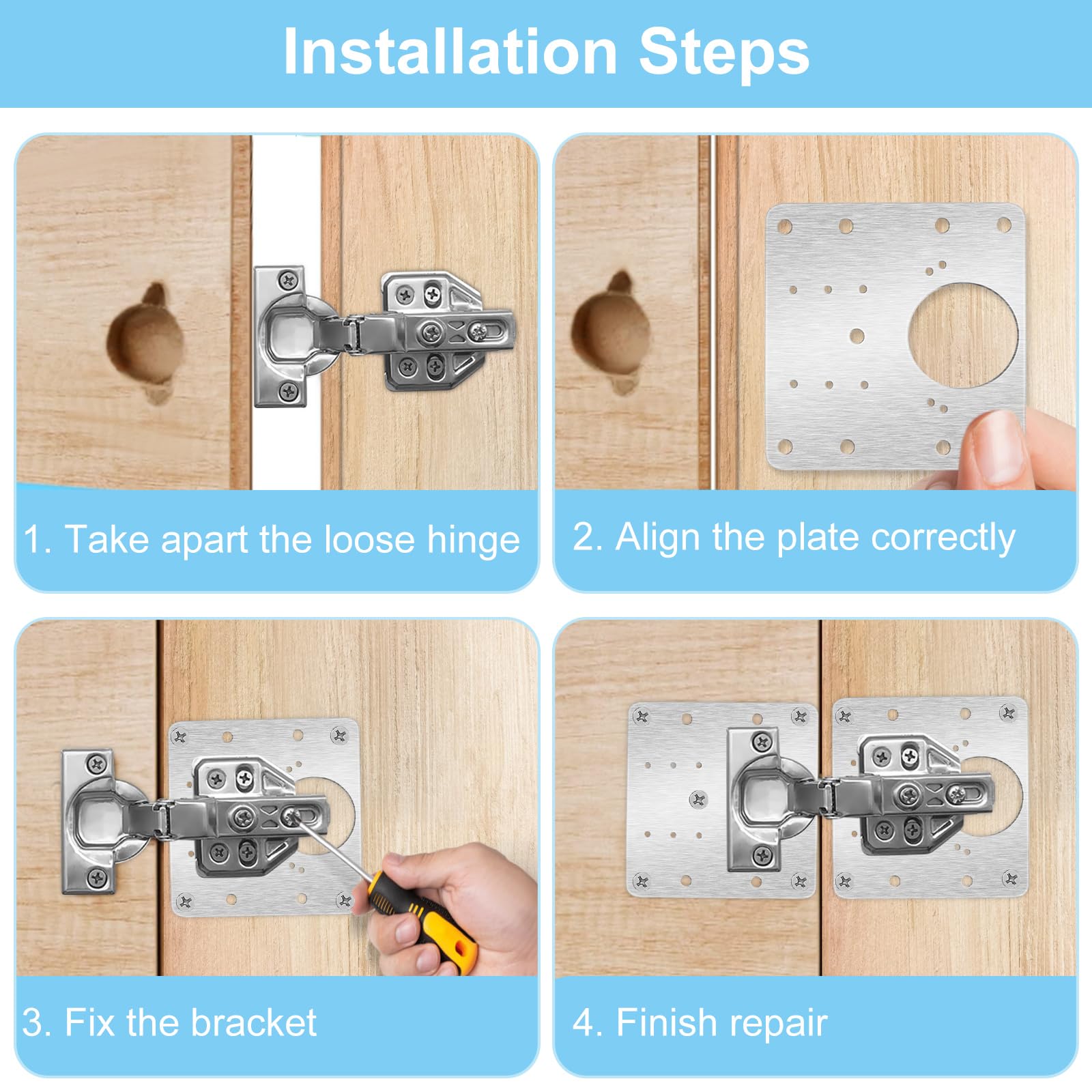 Installation Steps

1. Take apart the loose hinge

2. Align the plate correctly

3. Fix the bracket

4. Finish repair