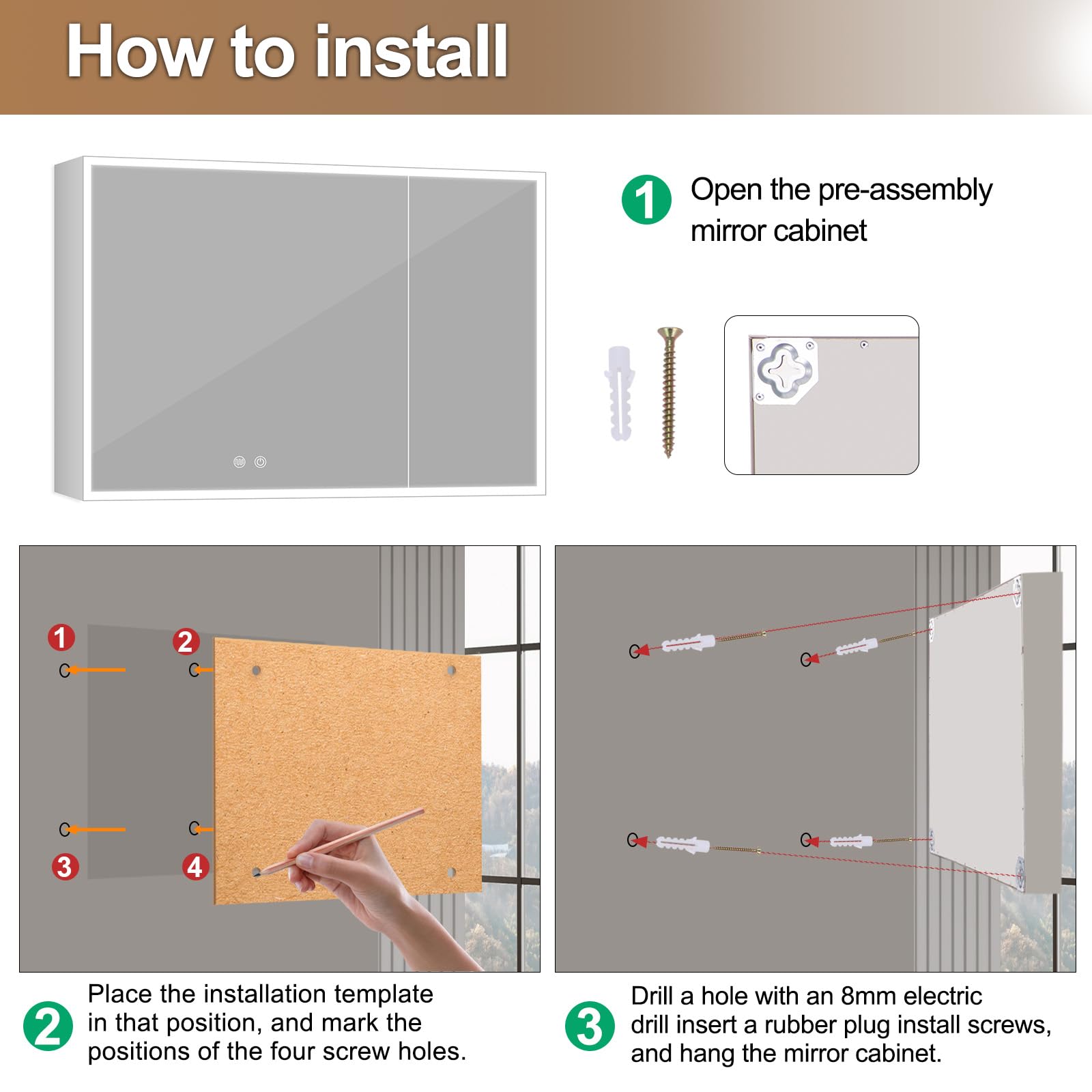 How to install

1 Open the pre-assembly mirror cabinet

1
2
3
4

2 Place the installation template in that position, and mark the positions of the four screw holes.

3 Drill a hole with an 8mm electric drill insert a rubber plug install screws, and hang the mirror cabinet.