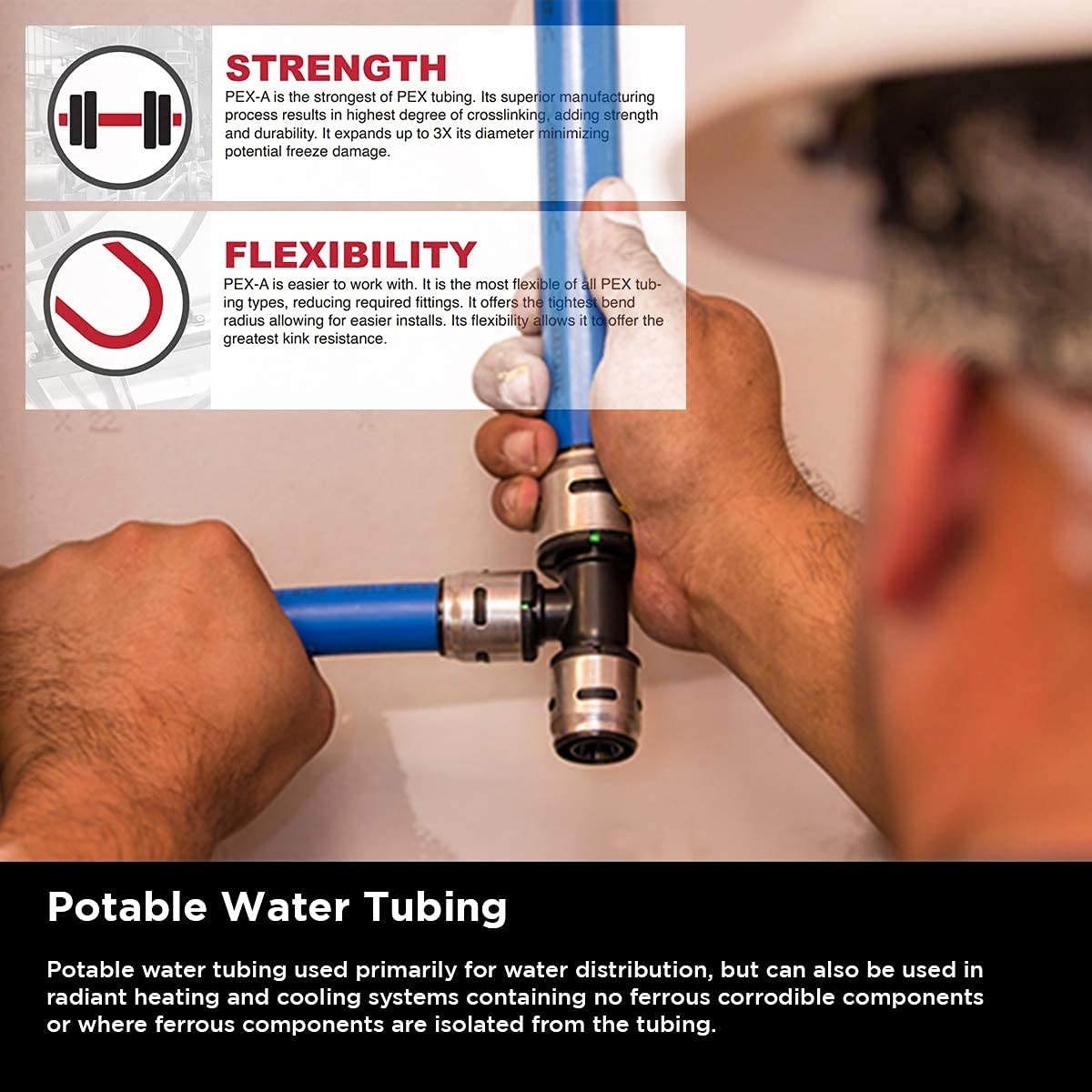 STRENGTH
PEX-A is the strongest of PEX tubing. Its superior manufacturing process results in highest degree of crosslinking, adding strength and durability. It expands up to 3X its diameter minimizing potential freeze damage.

FLEXIBILITY
PEX-A is easier to work with. It is the most flexible of all PEX tubing types, reducing required fittings. It offers the tightest bend radius allowing for easier installs. Its flexibility allows it to offer the greatest kink resistance.

Potable Water Tubing

Potable water tubing used primarily for water distribution, but can also be used in radiant heating and cooling systems containing no ferrous corrodible components or where ferrous components are isolated from the tubing.