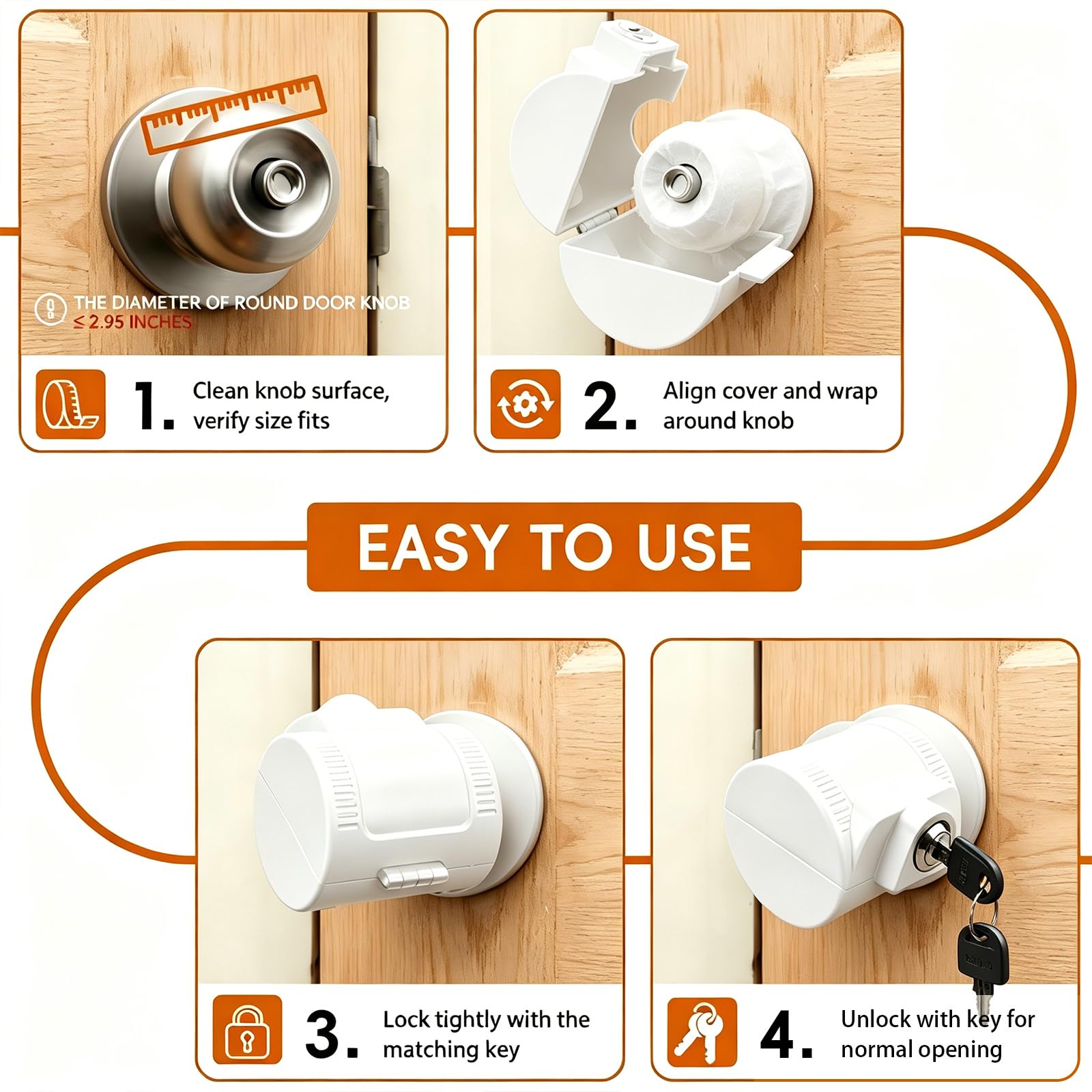 THE DIAMETER OF ROUND DOOR KNOB
≤ 2.95 INCHES

1. Clean knob surface, verify size fits

2. Align cover and wrap around knob

EASY TO USE

3. Lock tightly with the matching key

4. Unlock with key for normal opening