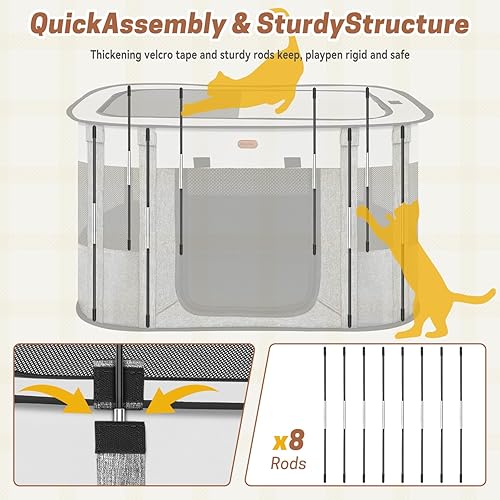 QuickAssembly & SturdyStructure

Thickening velcro tape and sturdy rods keep, playpen rigid and safe

x8
Rods