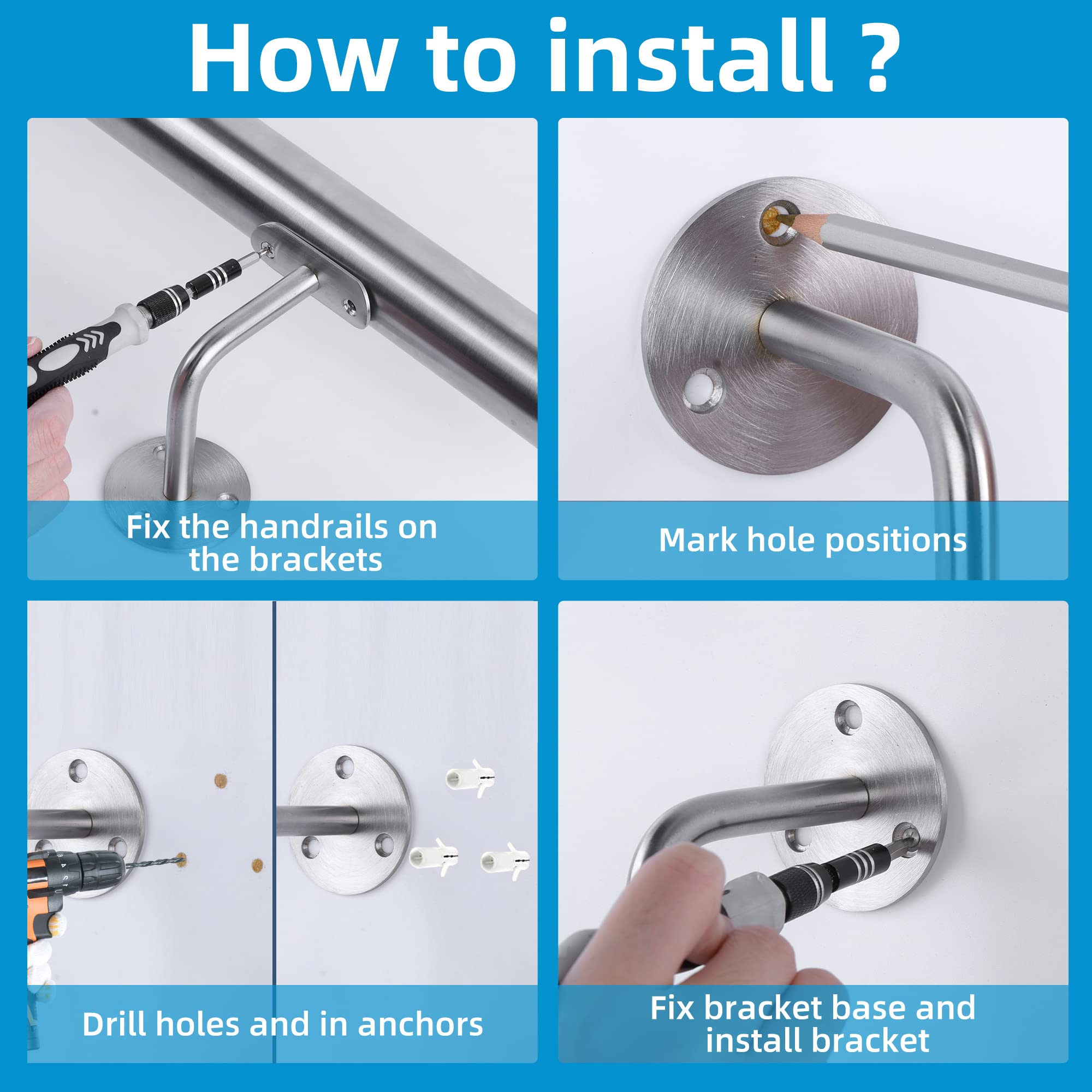 How to install ?

Fix the handrails on the brackets

Mark hole positions

Drill holes and in anchors

Fix bracket base and install bracket