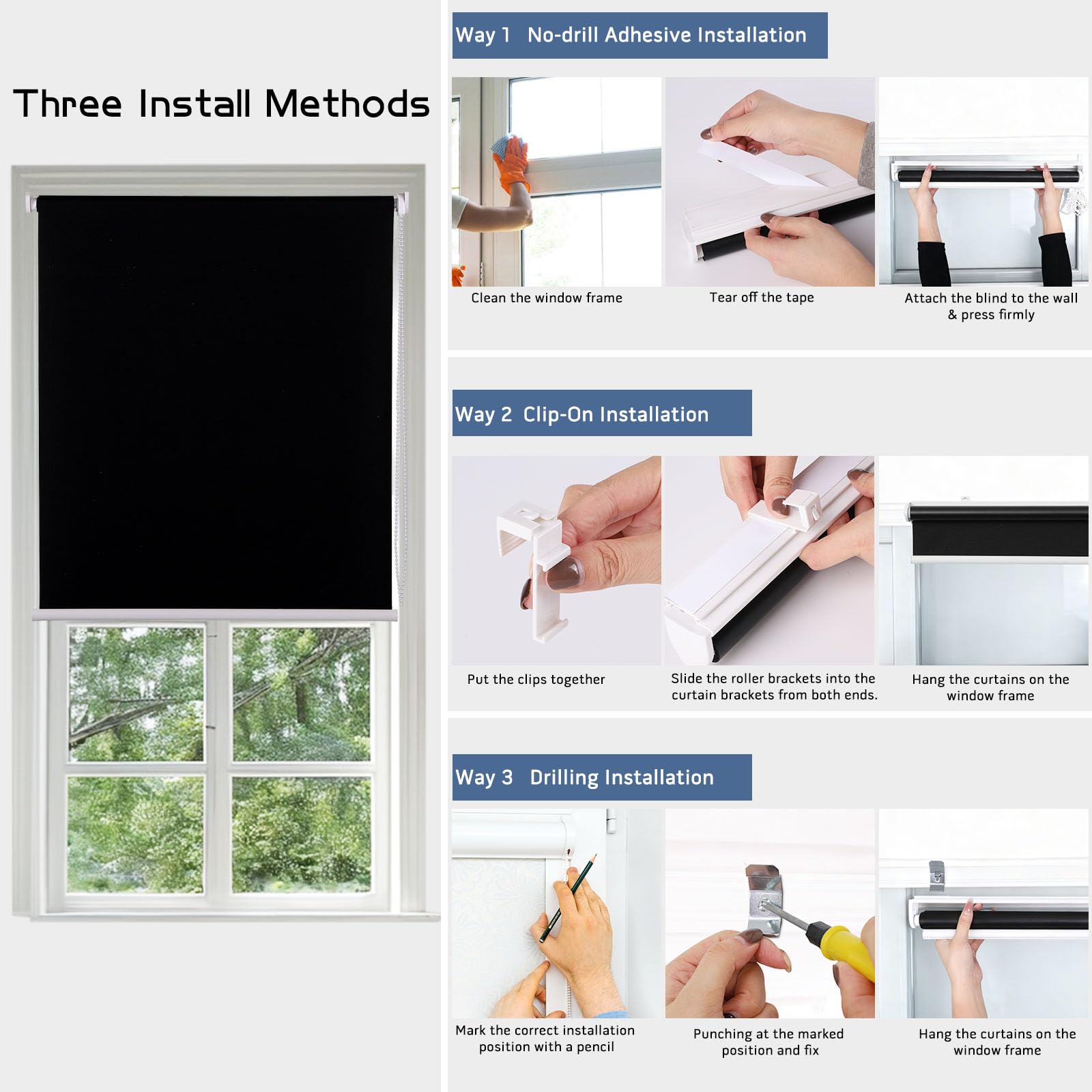 Three Install Methods

Way 1 No-drill Adhesive Installation

Clean the window frame

Tear off the tape

Attach the blind to the wall & press firmly

Way 2 Clip-On Installation

Put the clips together

Slide the roller brackets into the curtain brackets from both ends.

Hang the curtains on the window frame

Way 3 Drilling Installation

Mark the correct installation position with a pencil

Punching at the marked position and fix

Hang the curtains on the window frame