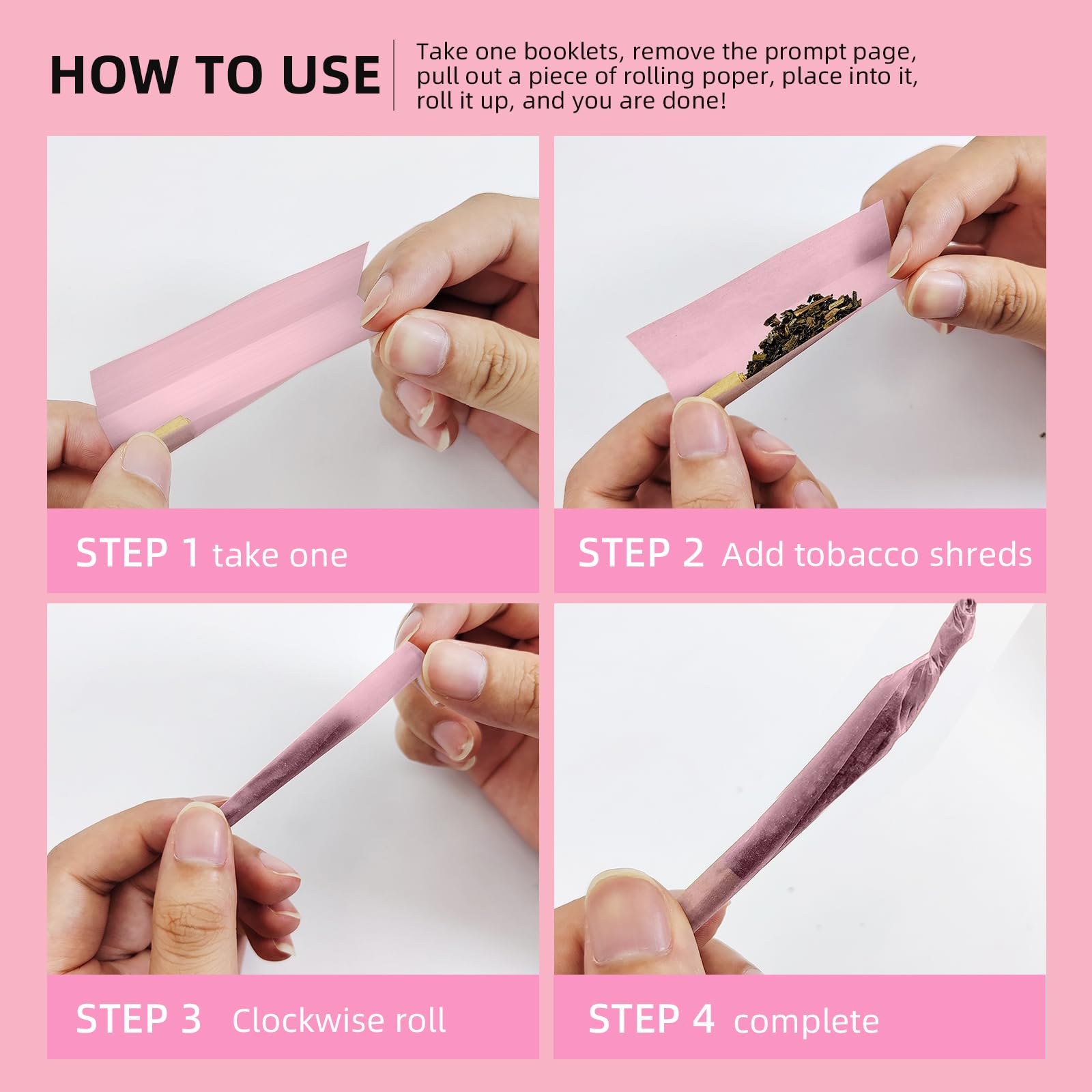 HOW TO USE

Take one booklets, remove the prompt page, pull out a piece of rolling poper, place into it, roll it up, and you are done!

STEP 1 take one

STEP 2 Add tobacco shreds

STEP 3 Clockwise roll

STEP 4 complete