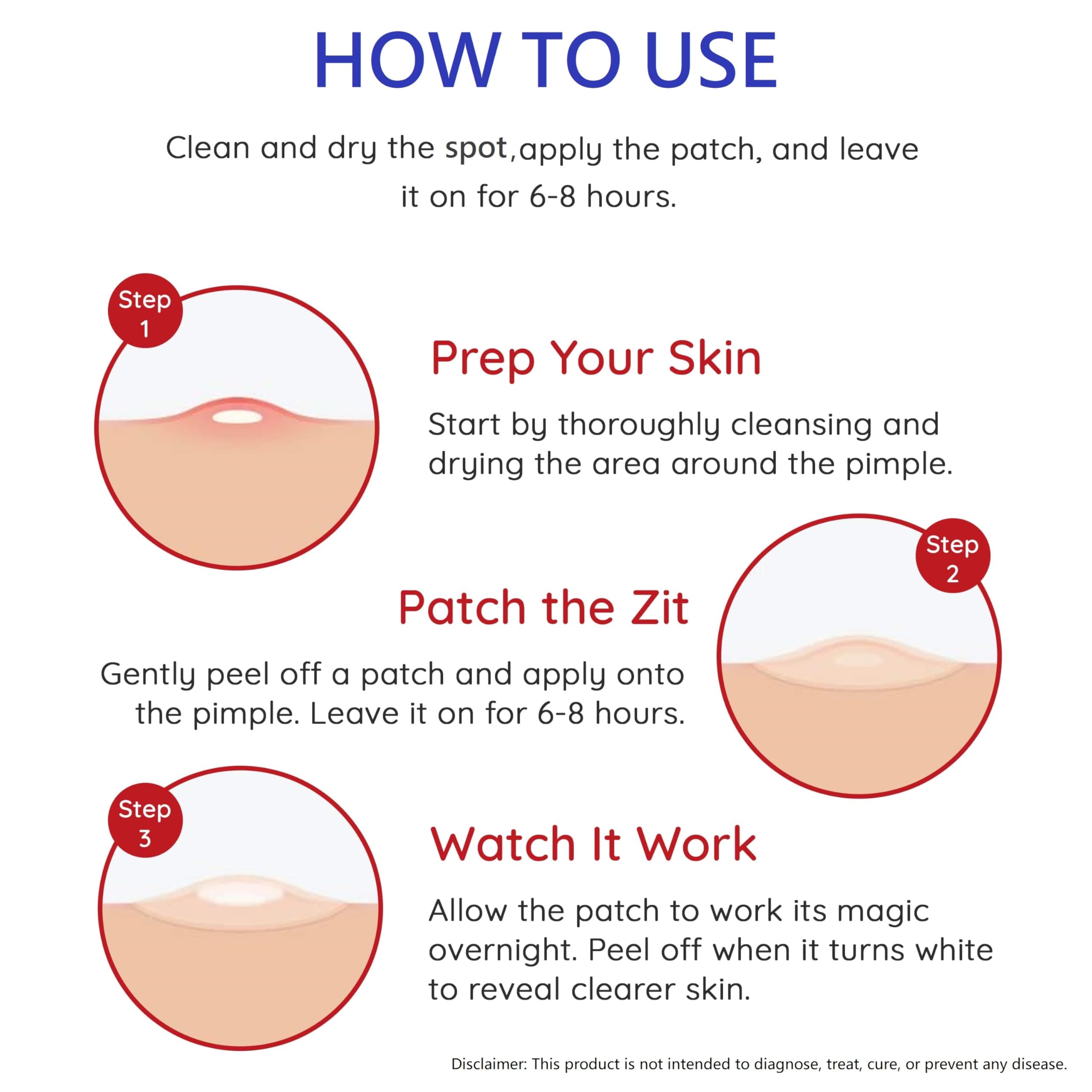 HOW TO USE

Clean and dry the spot,apply the patch, and leave it on for 6-8 hours.

Step 1

Prep Your Skin

Start by thoroughly cleansing and drying the area around the pimple.

Step 2

Patch the Zit

Gently peel off a patch and apply onto the pimple. Leave it on for 6-8 hours.

Step 3

Watch It Work

Allow the patch to work its magic overnight. Peel off when it turns white to reveal clearer skin.

Disclaimer: This product is not intended to diagnose, treat, cure, or prevent any disease.