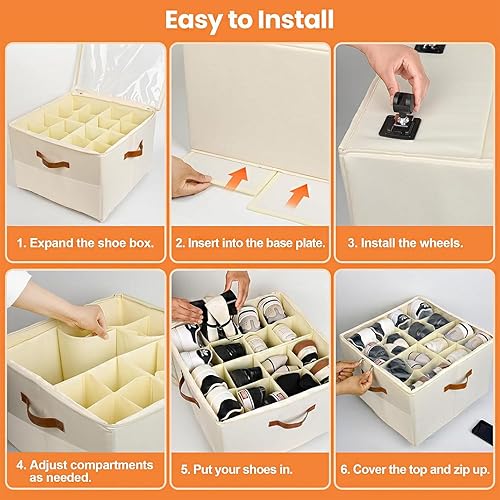 Easy to Install

1. Expand the shoe box.

2. Insert into the base plate.

3. Install the wheels.

4. Adjust compartments as needed.

5. Put your shoes in.

6. Cover the top and zip up.