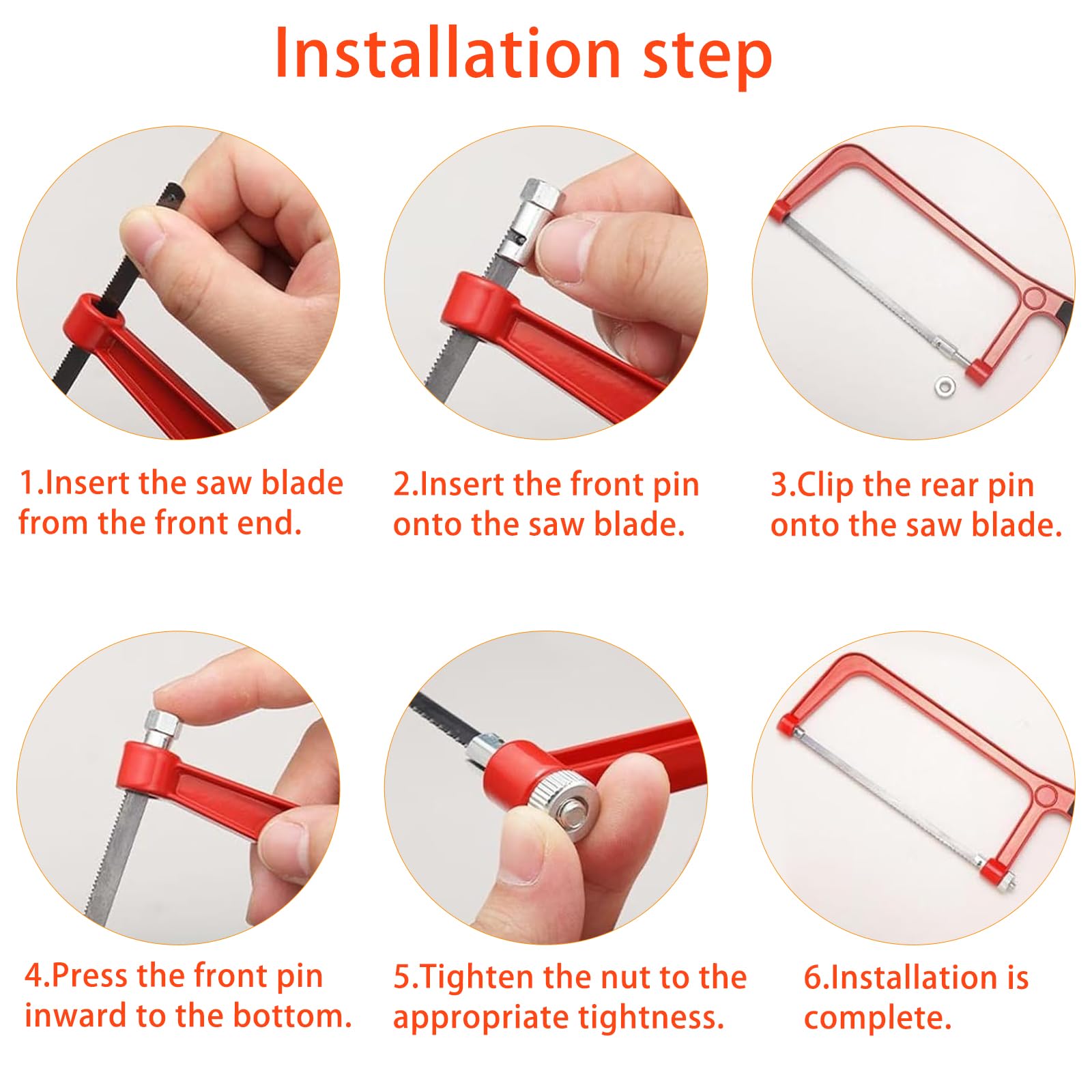 Installation step

1.Insert the saw blade from the front end.

2.Insert the front pin onto the saw blade.

3.Clip the rear pin onto the saw blade.

4.Press the front pin inward to the bottom.

5.Tighten the nut to the appropriate tightness.

6.Installation is complete.