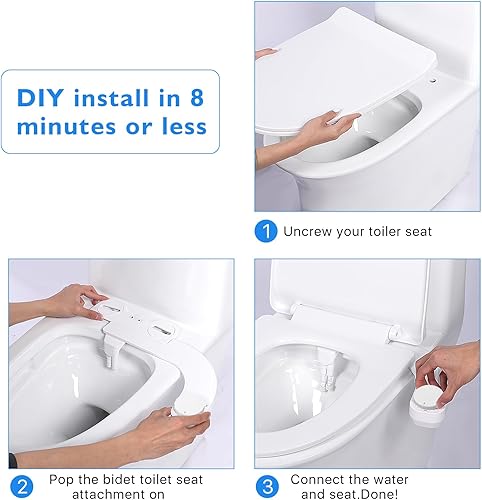 DIY install in 8 minutes or less

1 Uncrew your toiler seat

2 Pop the bidet toilet seat attachment on

3 Connect the water and seat.Done!