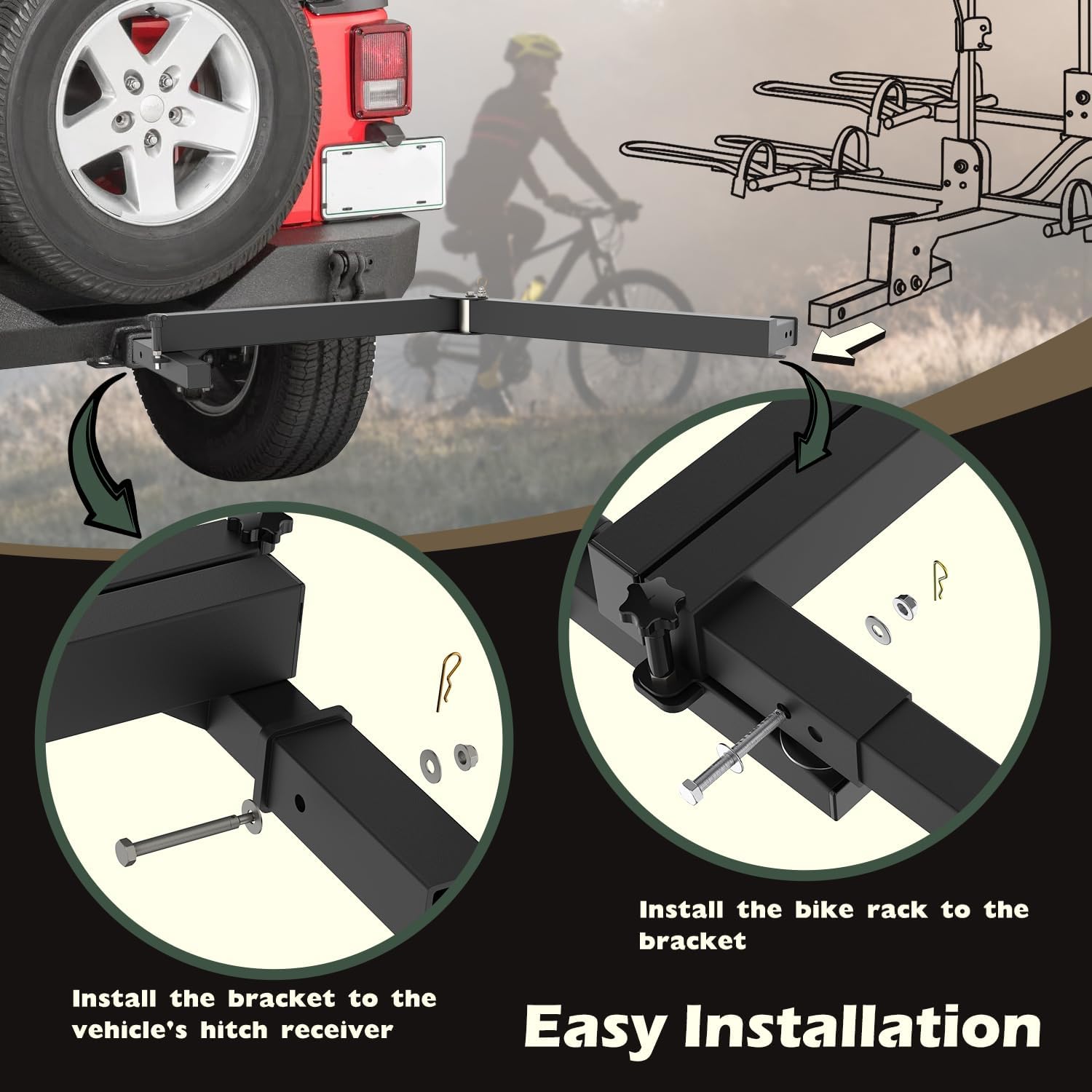 Install the bike rack to the bracket

Install the bracket to the vehicle's hitch receiver

Easy Installation