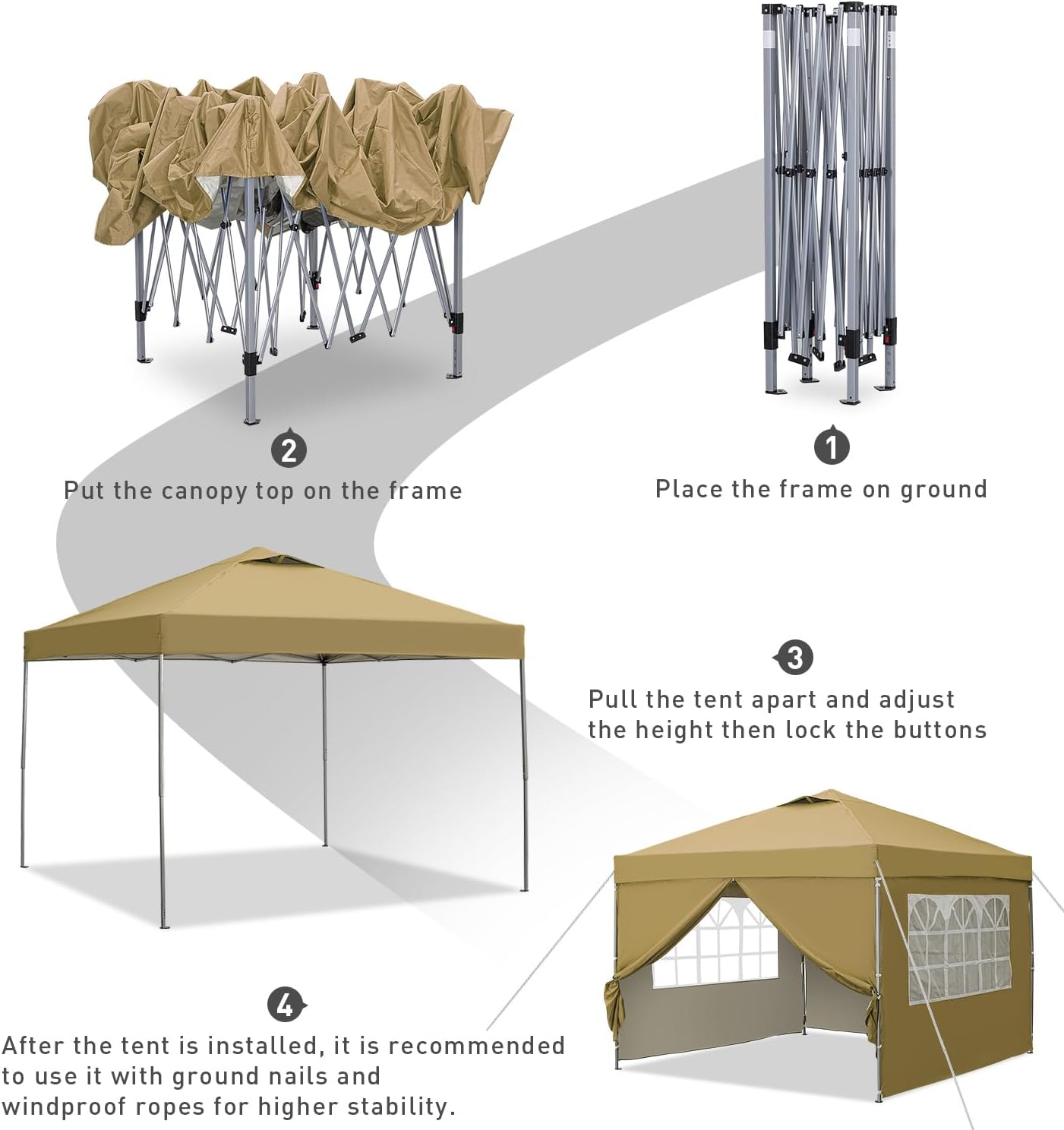 2
Put the canopy top on the frame

1
Place the frame on ground

3
Pull the tent apart and adjust the height then lock the buttons

4
After the tent is installed, it is recommended to use it with ground nails and windproof ropes for higher stability.