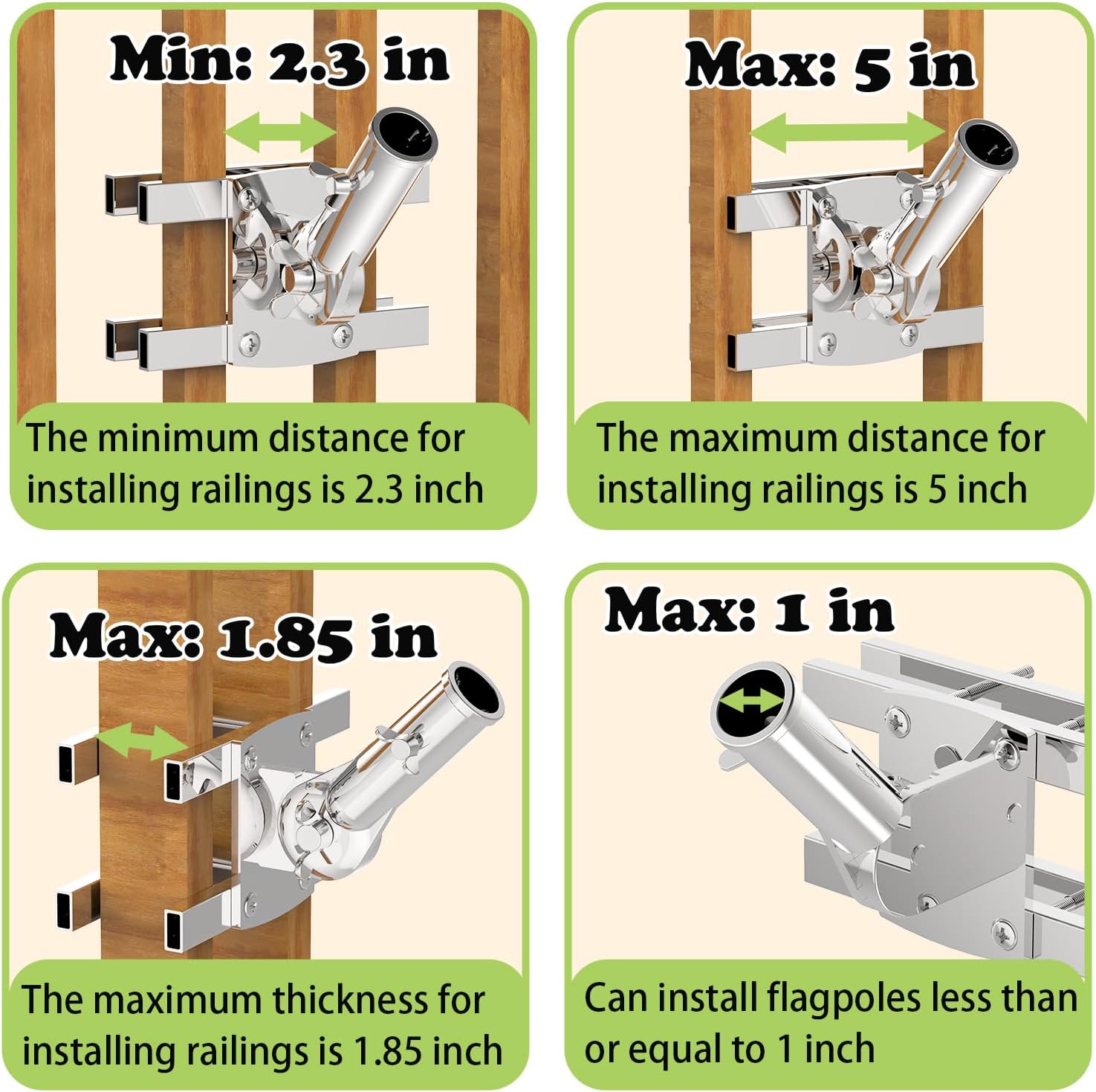 Min: 2.3 in

The minimum distance for installing railings is 2.3 inch

Max: 5 in

The maximum distance for installing railings is 5 inch

Max: 1.85 in

The maximum thickness for installing railings is 1.85 inch

Max: 1 in

Can install flagpoles less than or equal to 1 inch