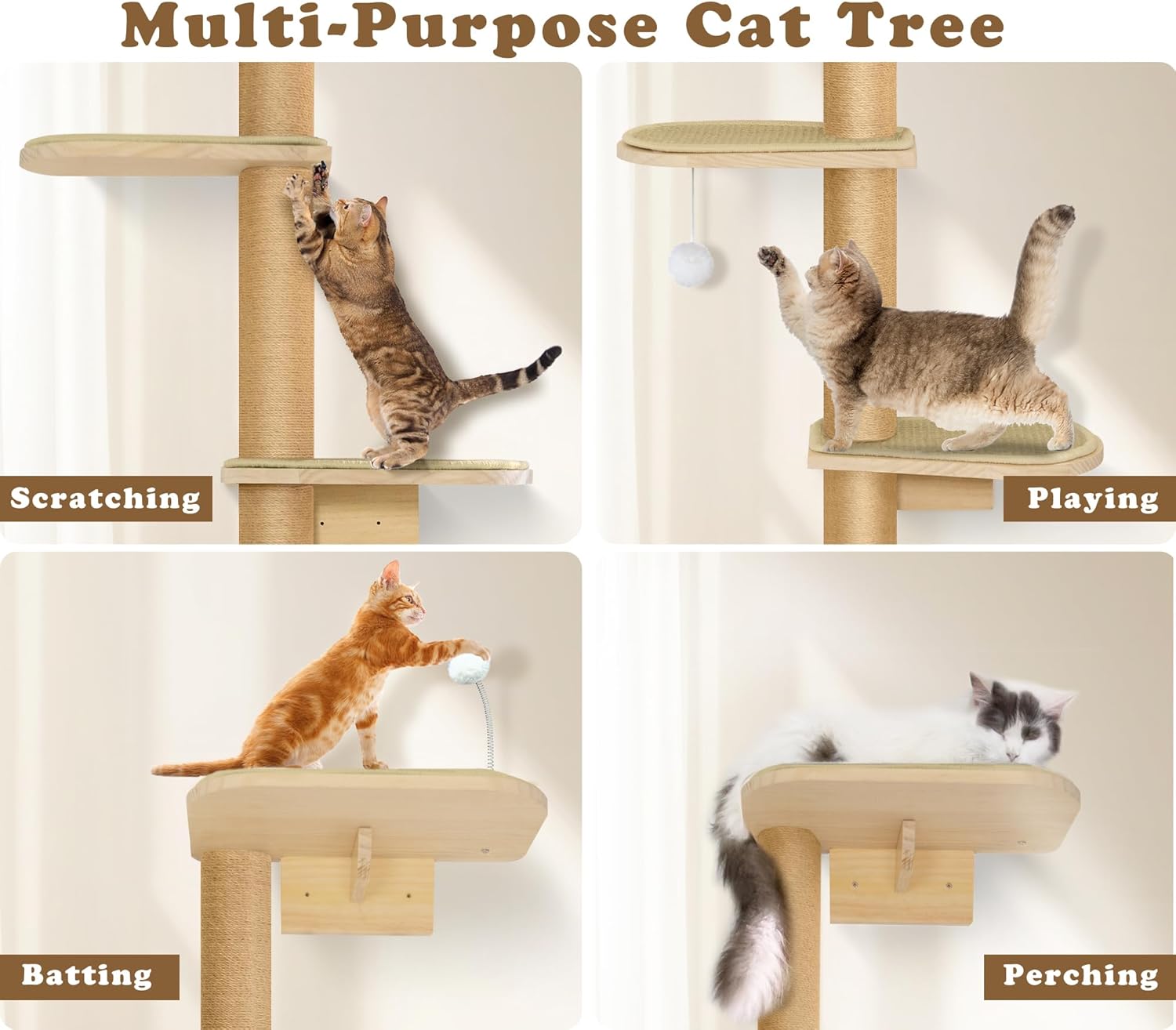 Multi-Purpose Cat Tree

Scratching

Playing

Batting

Perching