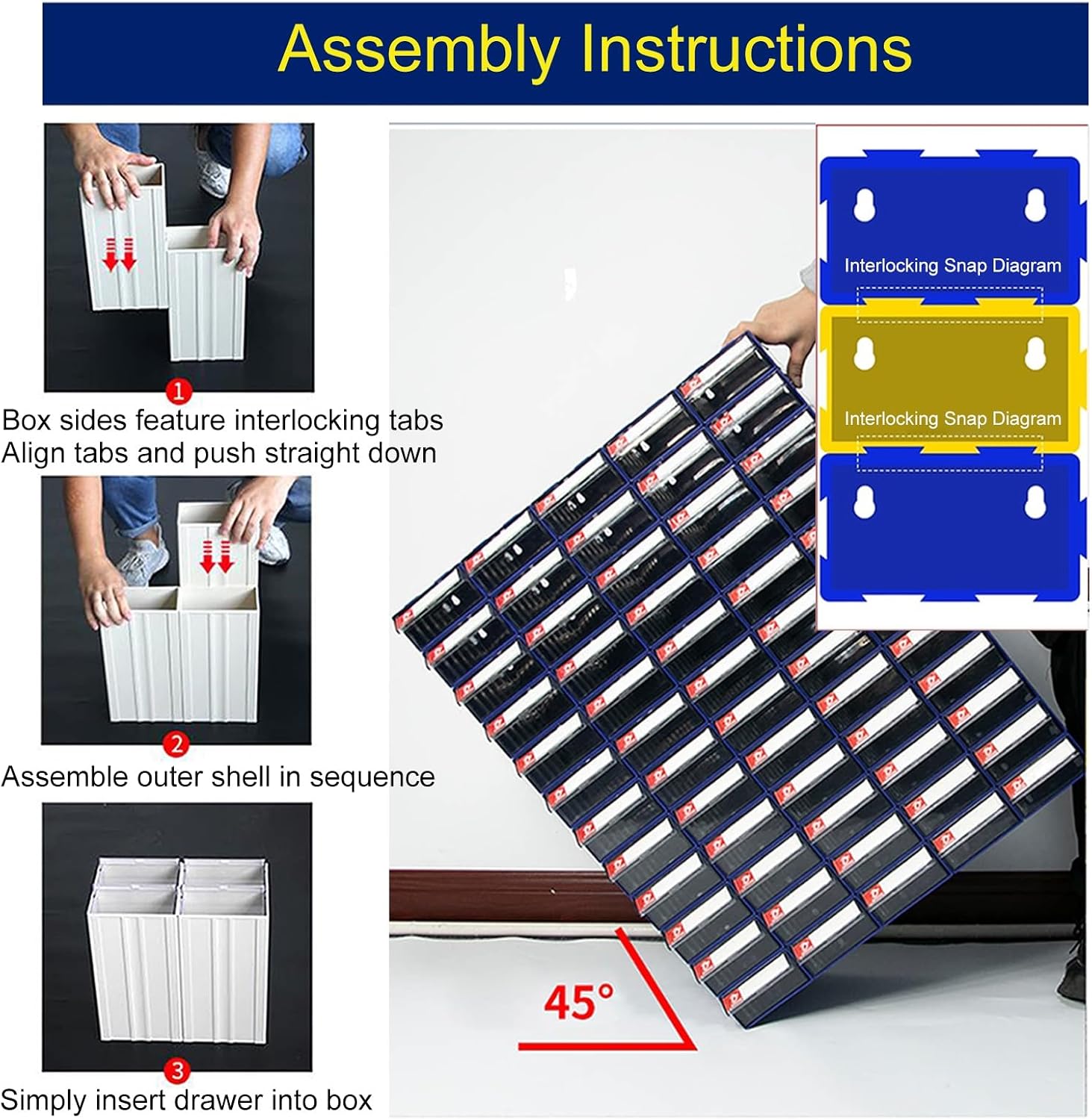 Assembly Instructions

1
Box sides feature interlocking tabs
Align tabs and push straight down

2
Assemble outer shell in sequence

3
Simply insert drawer into box

Interlocking Snap Diagram

Interlocking Snap Diagram

45°