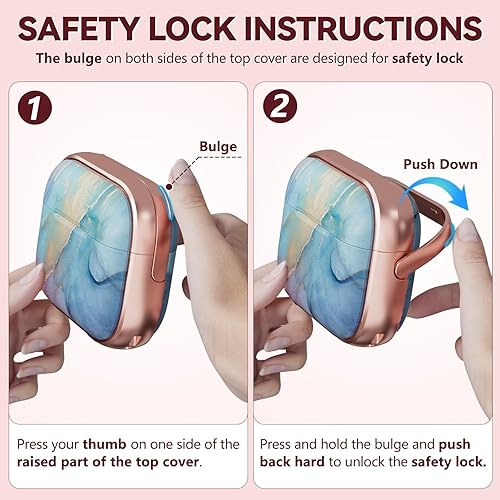 SAFETY LOCK INSTRUCTIONS

The bulge on both sides of the top cover are designed for safety lock

1

Bulge

Press your thumb on one side of the raised part of the top cover.

2

Push Down

Press and hold the bulge and push back hard to unlock the safety lock.