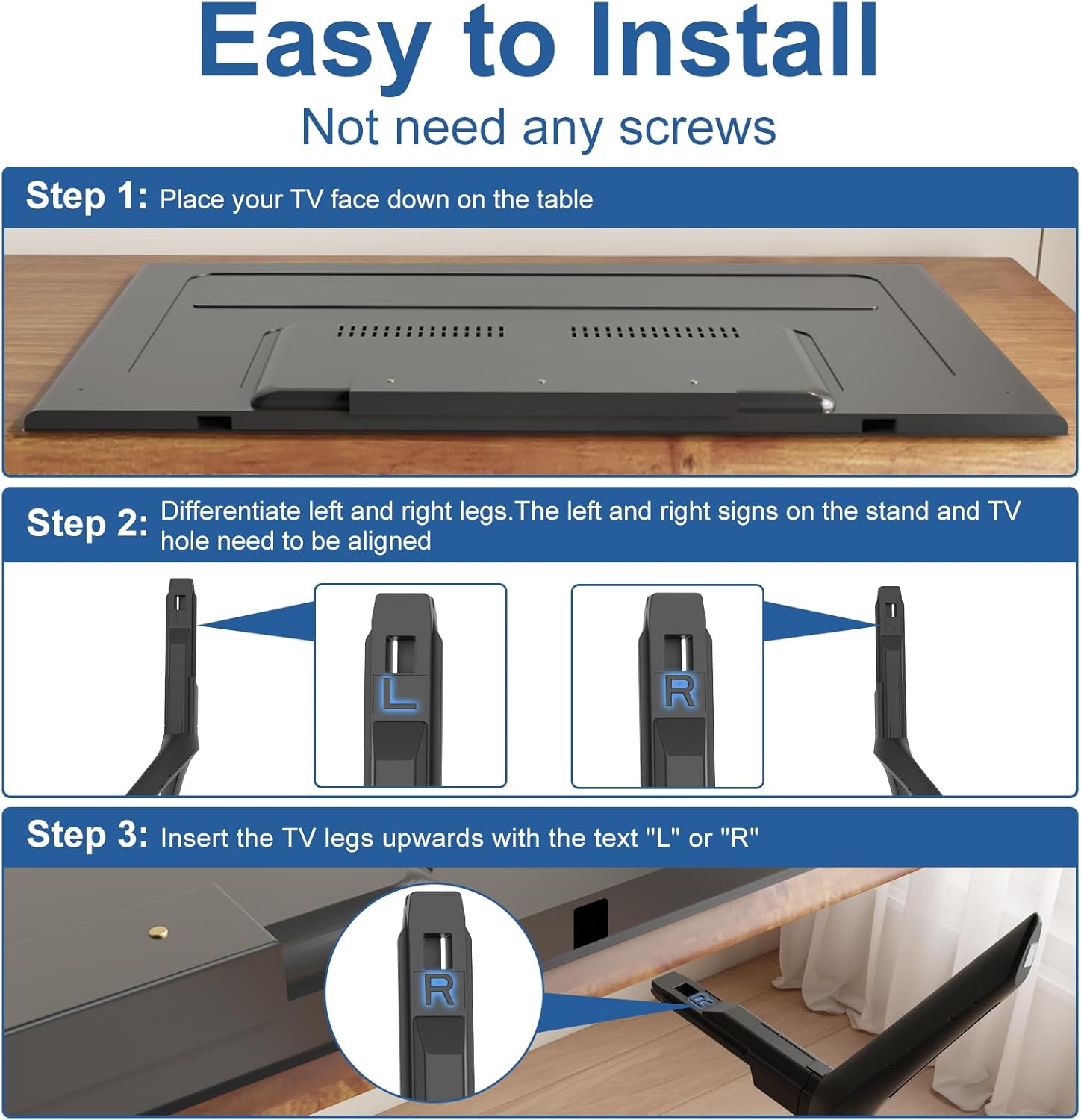 Easy to Install

Not need any screws

Step 1: Place your TV face down on the table

Step 2: Differentiate left and right legs.The left and right signs on the stand and TV hole need to be aligned

L

R

Step 3: Insert the TV legs upwards with the text "L" or "R"

R

R