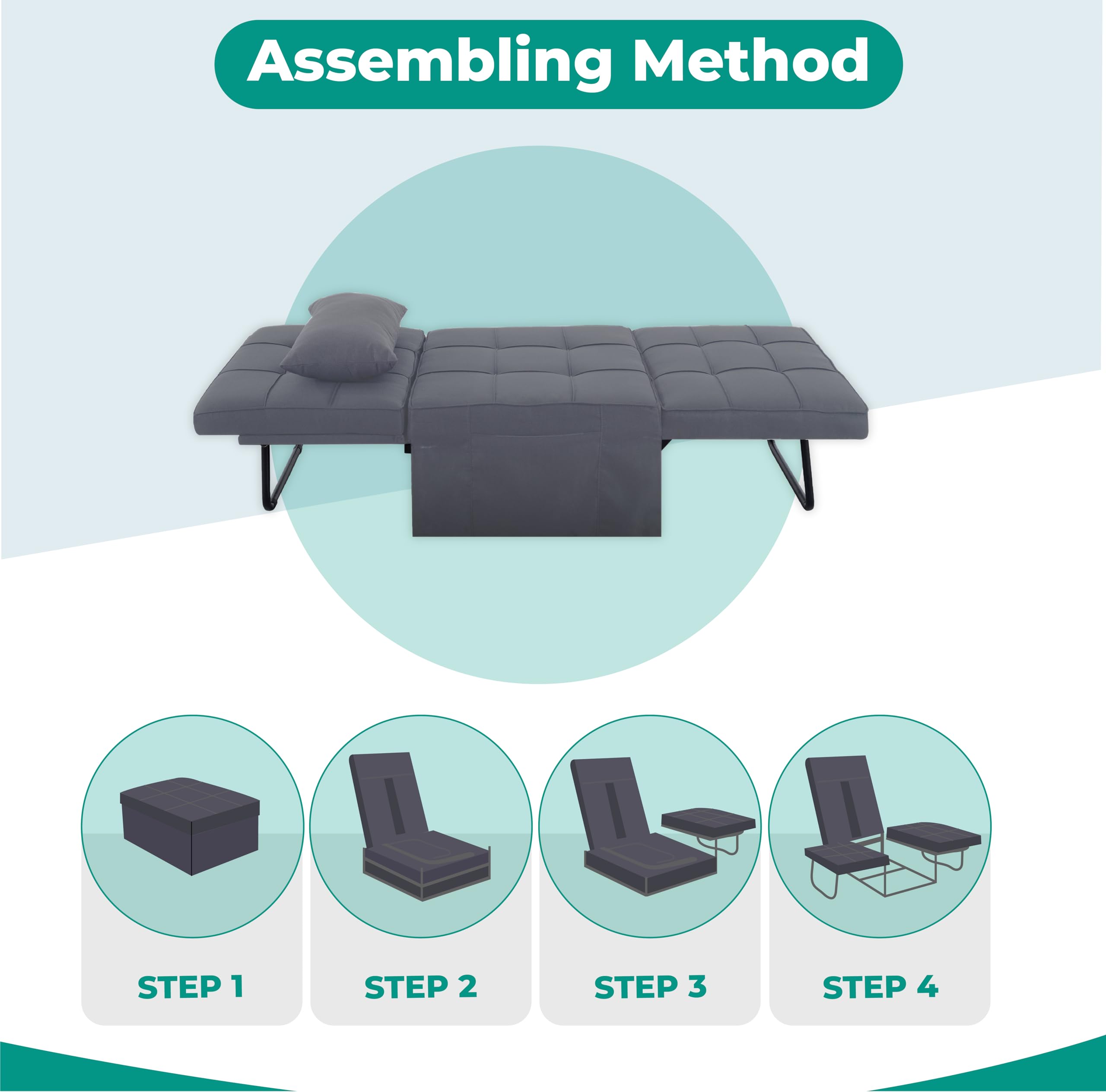 Assembling Method

STEP 1

STEP 2

STEP 3

STEP 4