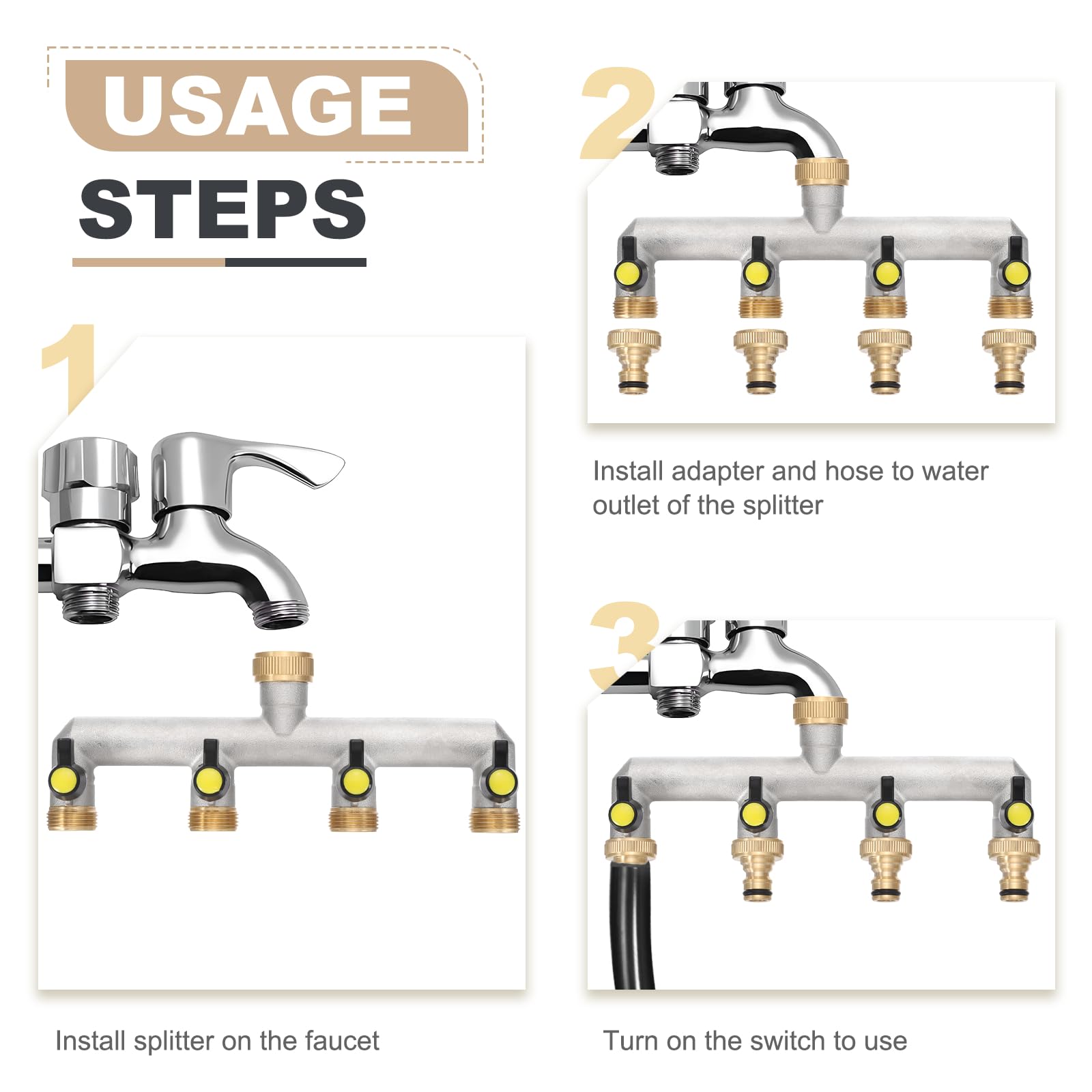 USAGE
STEPS

1

Install splitter on the faucet

2

Install adapter and hose to water outlet of the splitter

3

Turn on the switch to use