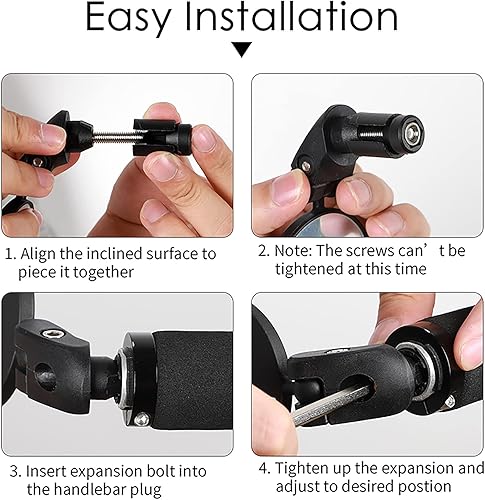 Easy Installation

1. Align the inclined surface to piece it together

2. Note: The screws can’t be tightened at this time

3. Insert expansion bolt into the handlebar plug

4. Tighten up the expansion and adjust to desired postion