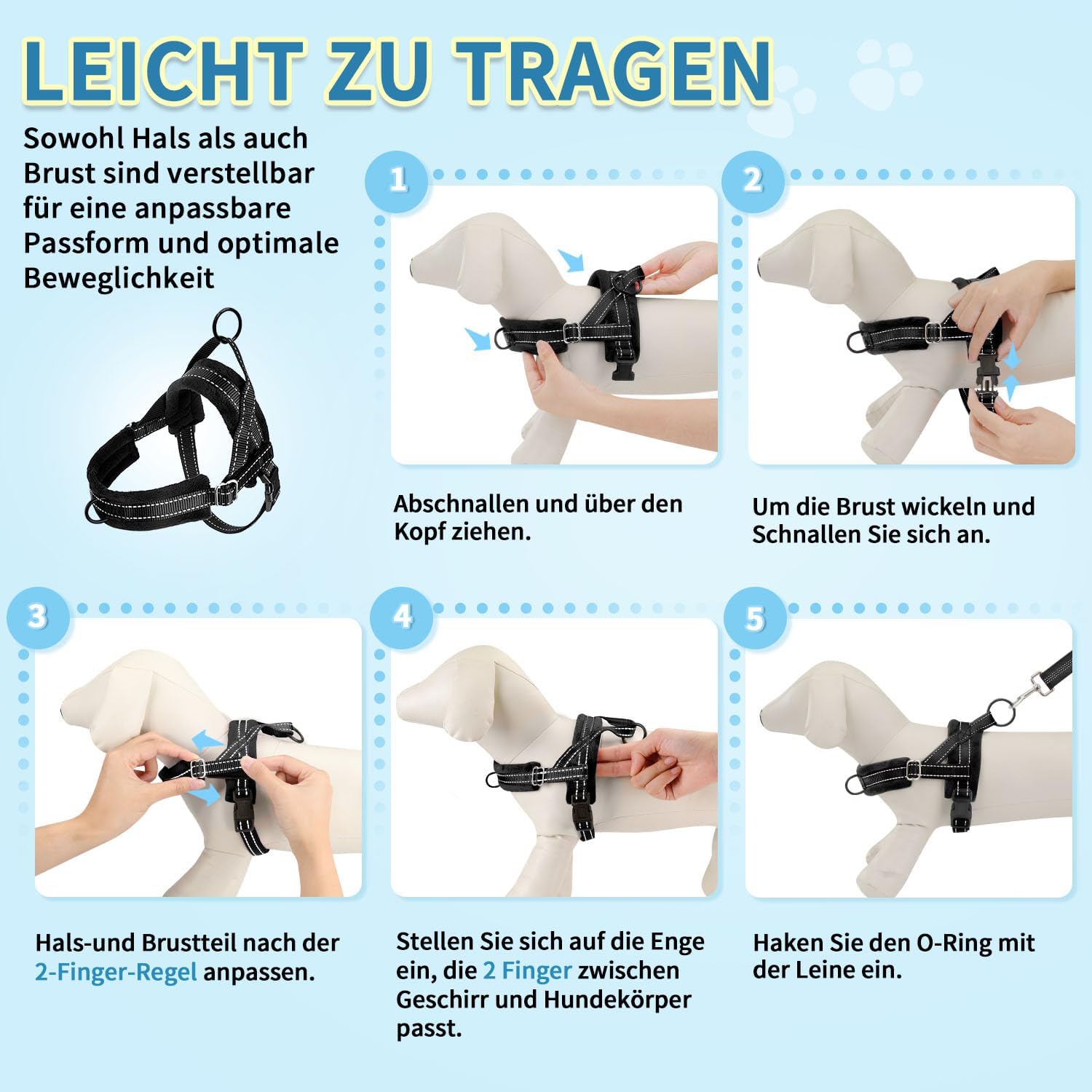 LEICHT ZU TRAGEN

Sowohl Hals als auch Brust sind verstellbar für eine anpassbare Passform und optimale Beweglichkeit

1

Abschnallen und über den Kopf ziehen.

2

Um die Brust wickeln und Schnallen Sie sich an.

3

Hals-und Brustteil nach der 2-Finger-Regel anpassen.

4

Stellen Sie sich auf die Enge ein, die 2 Finger zwischen Geschirr und Hundekörper passt.

5

Haken Sie den O-Ring mit der Leine ein.