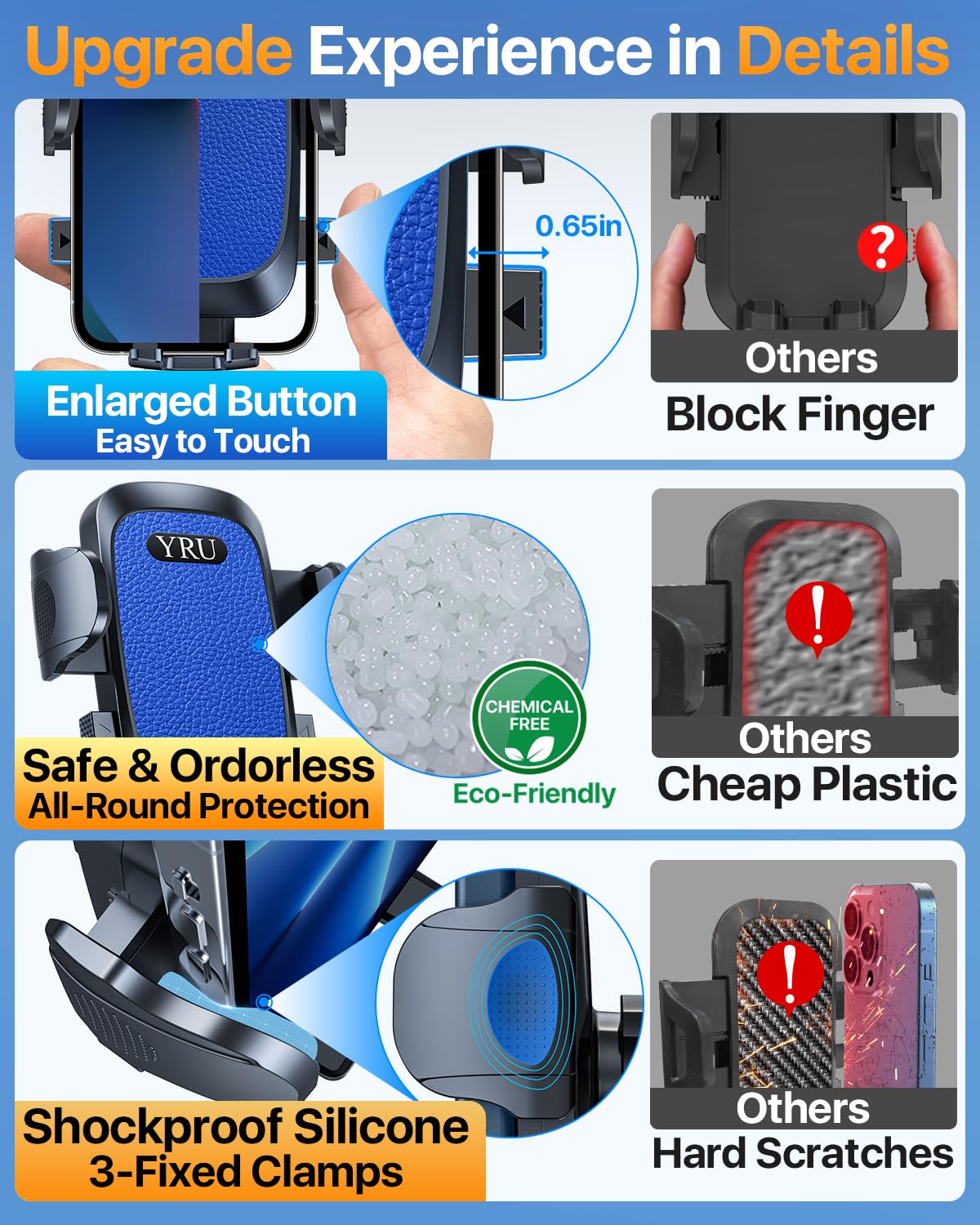 Upgrade Experience in Details

0.65in

Enlarged Button
Easy to Touch

?

Others
Block Finger

YRU

CHEMICAL FREE

Eco-Friendly

Safe & Ordorless
All-Round Protection

!

Others
Cheap Plastic

Shockproof Silicone
3-Fixed Clamps

!

Others
Hard Scratches