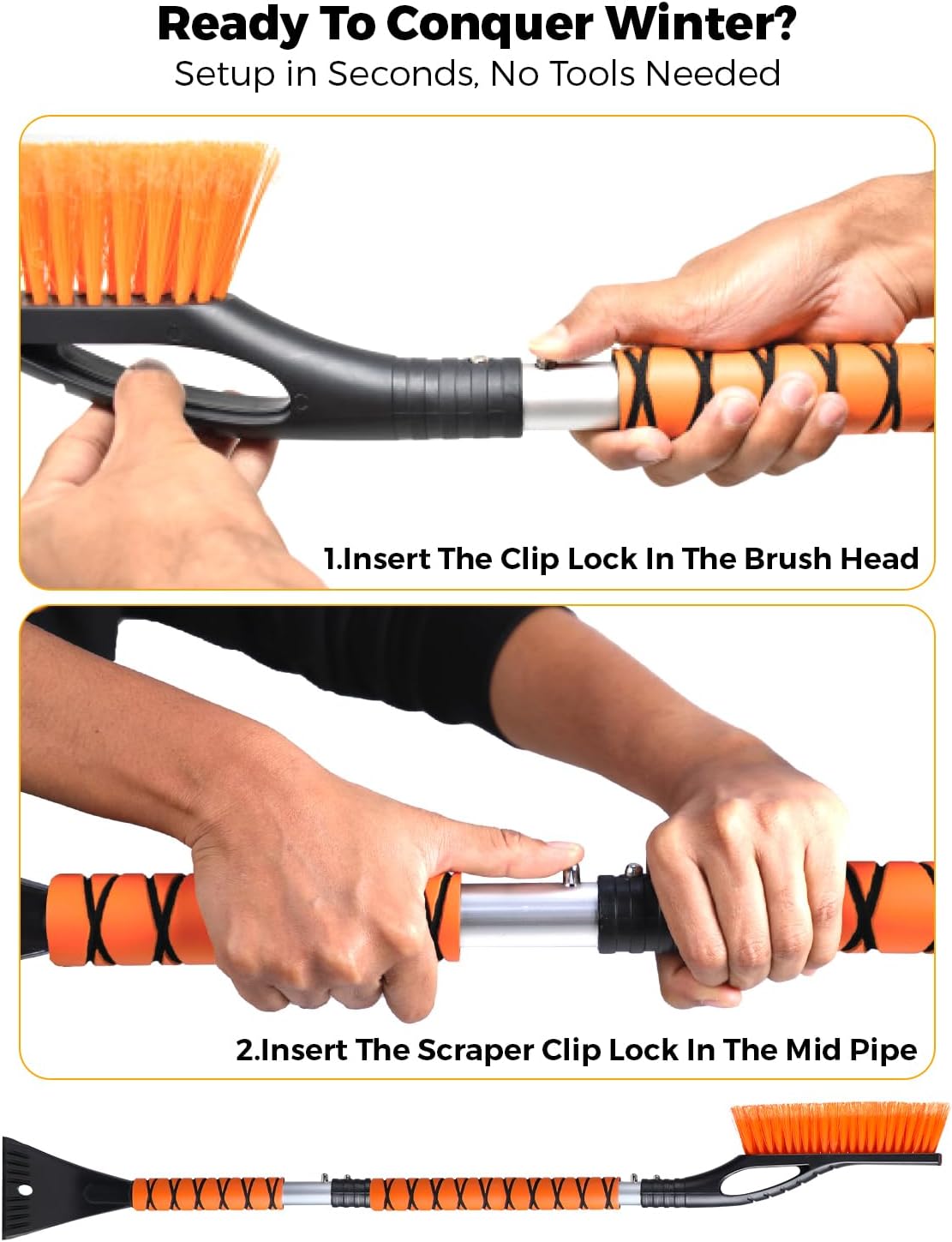 Ready To Conquer Winter?
Setup in Seconds, No Tools Needed

1.Insert The Clip Lock In The Brush Head

2.Insert The Scraper Clip Lock In The Mid Pipe