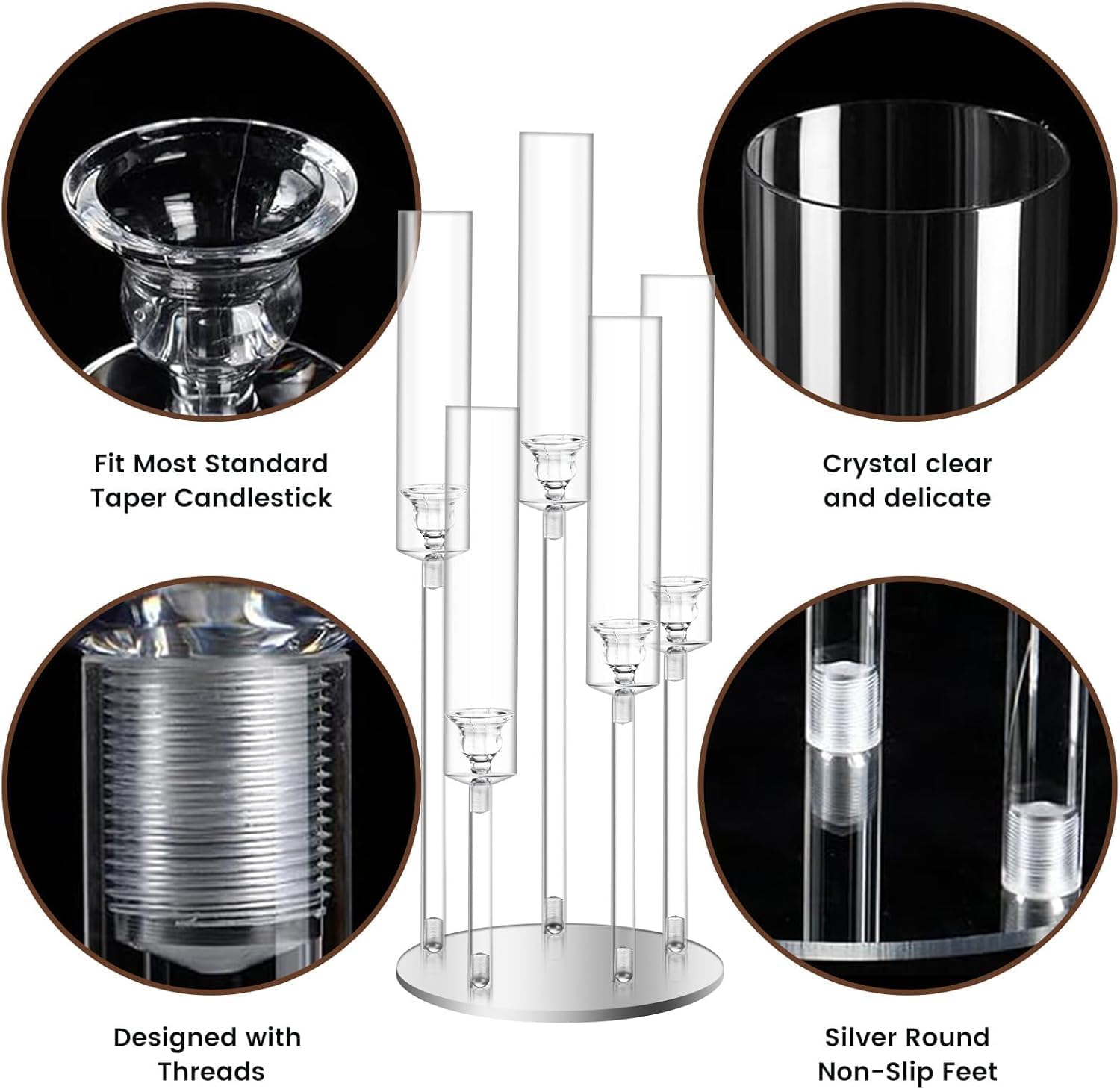 Fit Most Standard Taper Candlestick

Crystal clear and delicate

Designed with Threads

Silver Round Non-Slip Feet