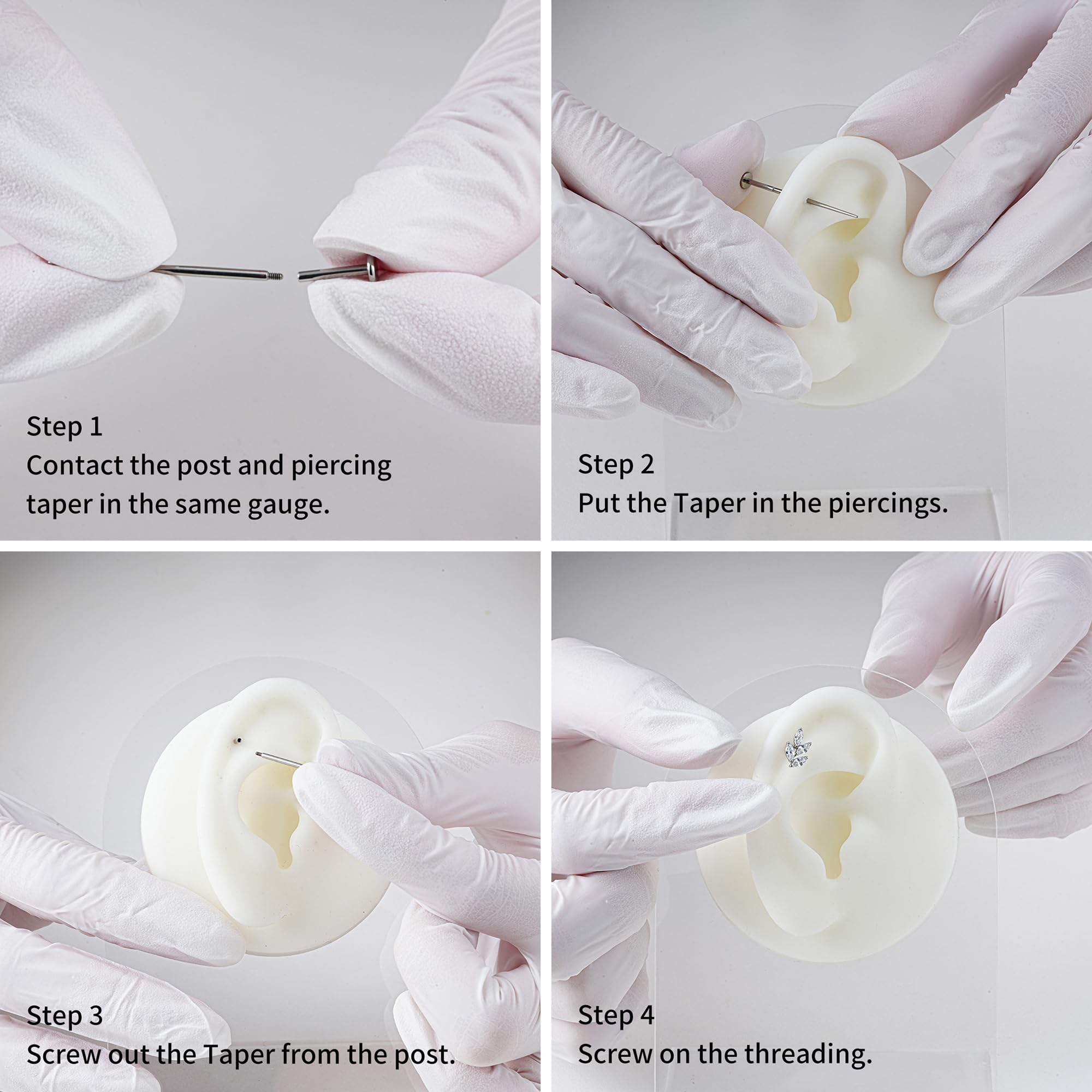 Step 1
Contact the post and piercing taper in the same gauge.

Step 2
Put the Taper in the piercings.

Step 3
Screw out the Taper from the post.

Step 4
Screw on the threading.