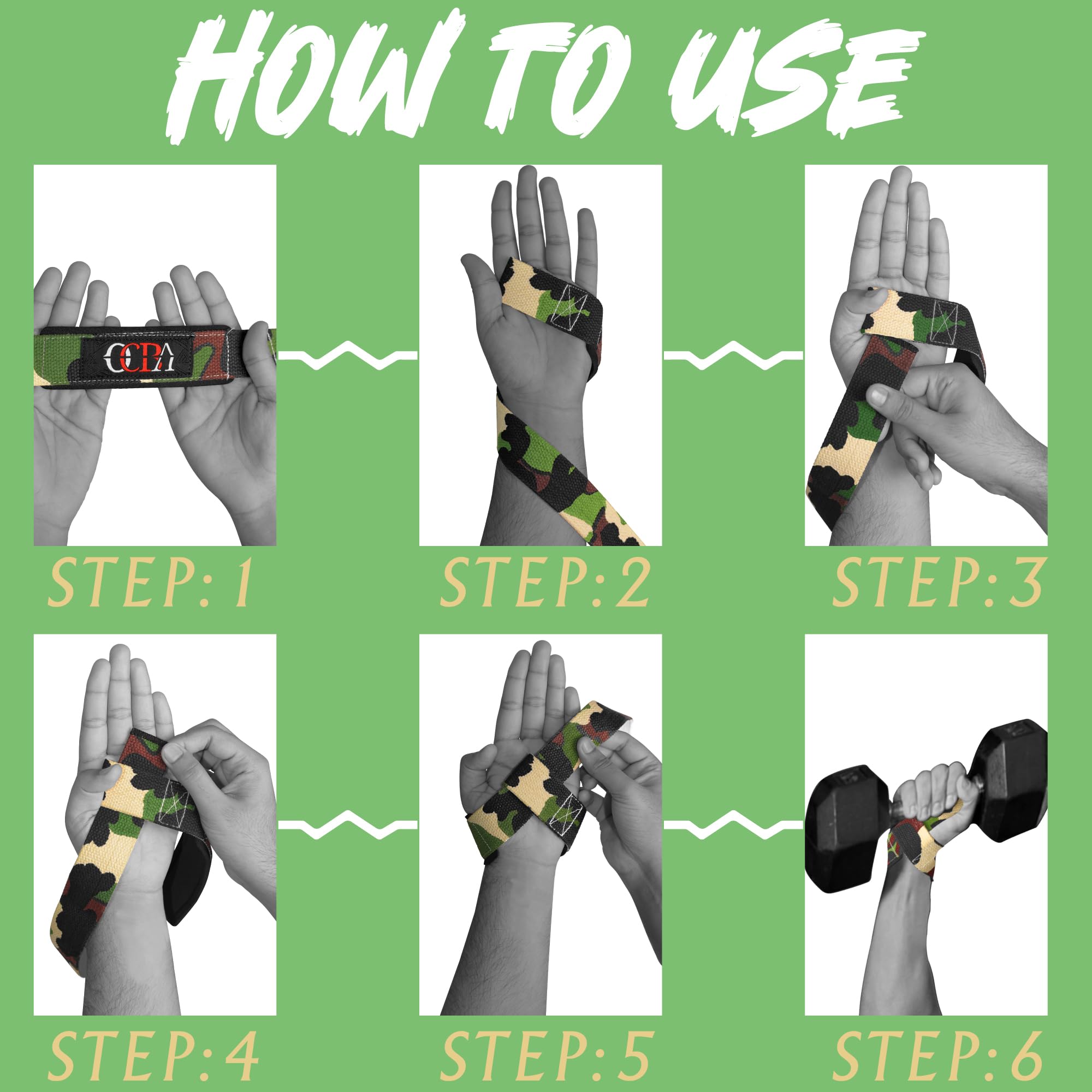 HOW TO USE

CCPA

STEP:1

STEP:2

STEP:3

STEP:4

STEP:5

STEP:6