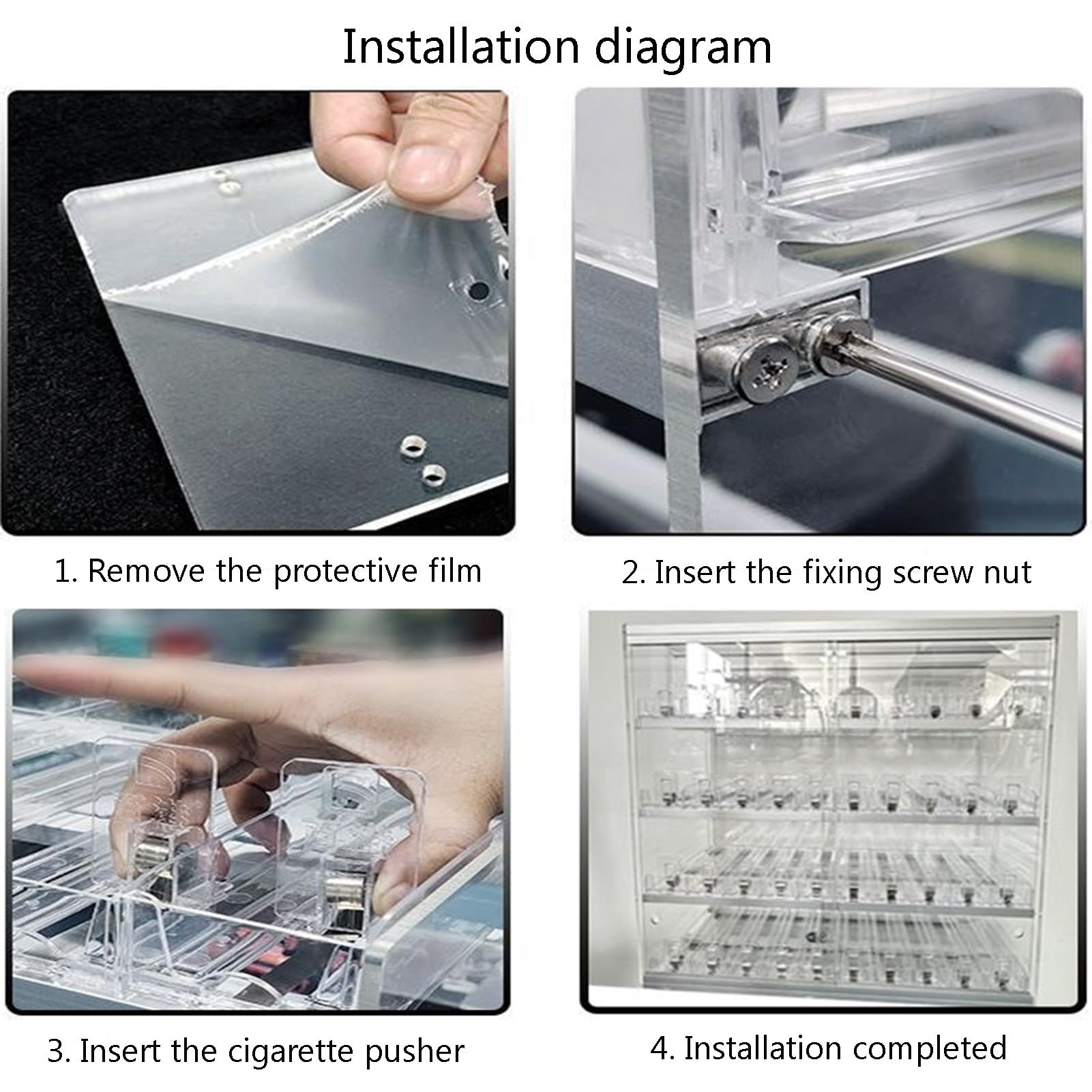 Installation diagram

1. Remove the protective film

2. Insert the fixing screw nut

3. Insert the cigarette pusher

4. Installation completed