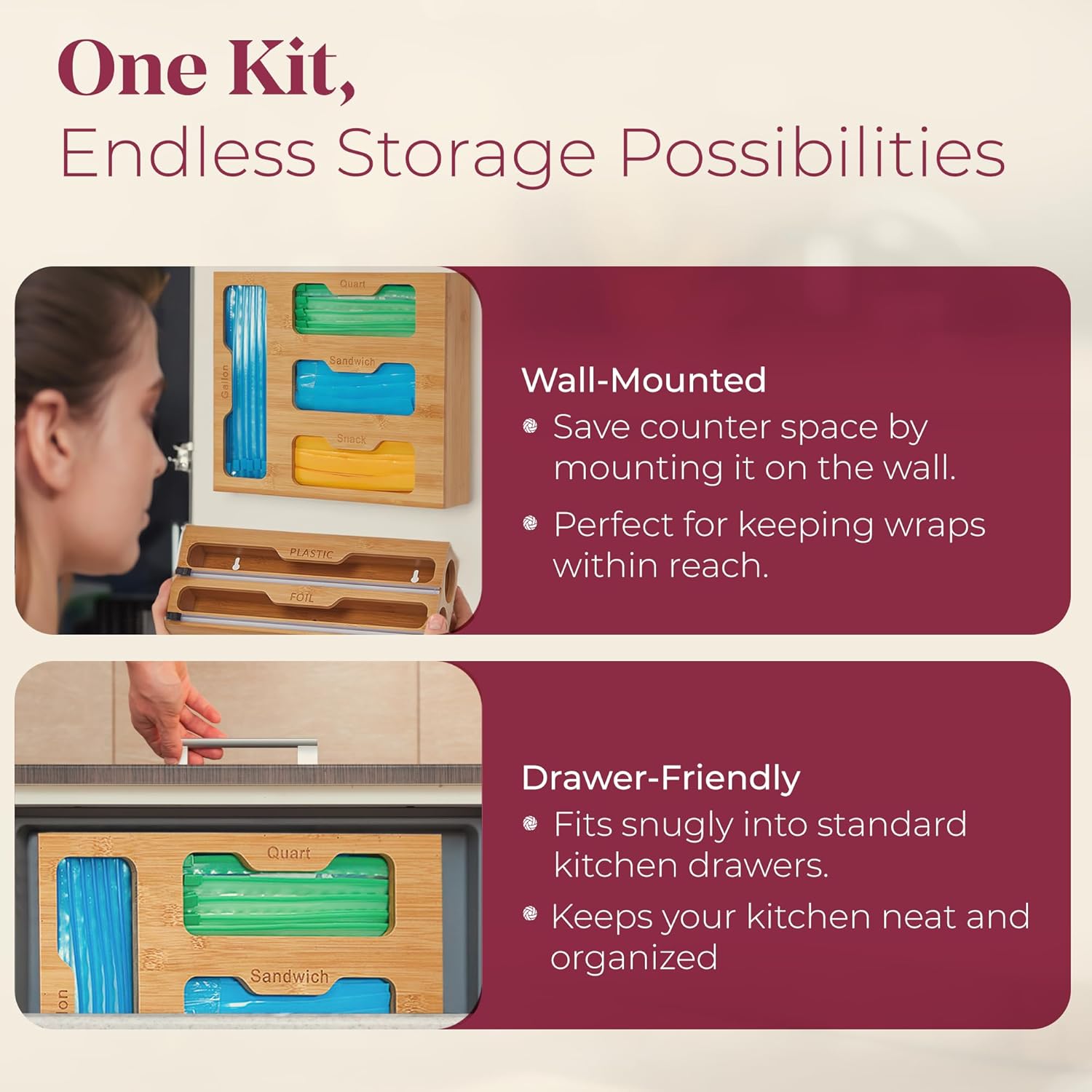 One Kit,
Endless Storage Possibilities

Gallon
Quart
Sandwich
Snack
PLASTIC
FOIL

Wall-Mounted
Save counter space by mounting it on the wall.
Perfect for keeping wraps within reach.

Quart
Sandwich
lon

Drawer-Friendly
Fits snugly into standard kitchen drawers.
Keeps your kitchen neat and organized