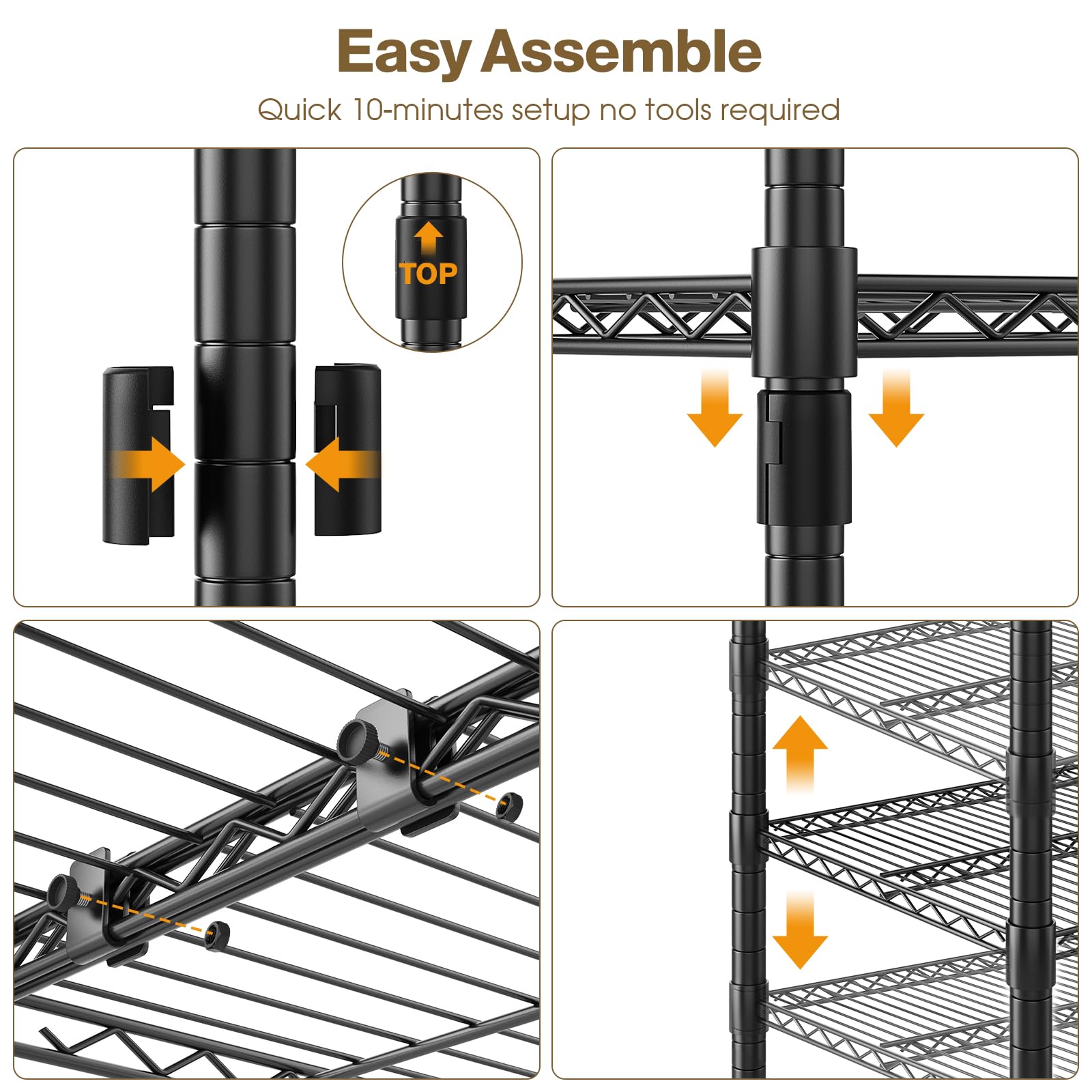 Easy Assemble

Quick 10-minutes setup no tools required

TOP