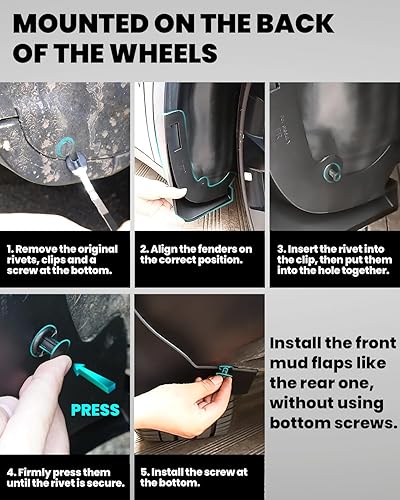 MOUNTED ON THE BACK OF THE WHEELS

1. Remove the original rivets, clips and a screw at the bottom.

2. Align the fenders on the correct position.

3. Insert the rivet into the clip, then put them into the hole together.

PRESS

4. Firmly press them until the rivet is secure.

5. Install the screw at the bottom.

Install the front mud flaps like the rear one, without using bottom screws.