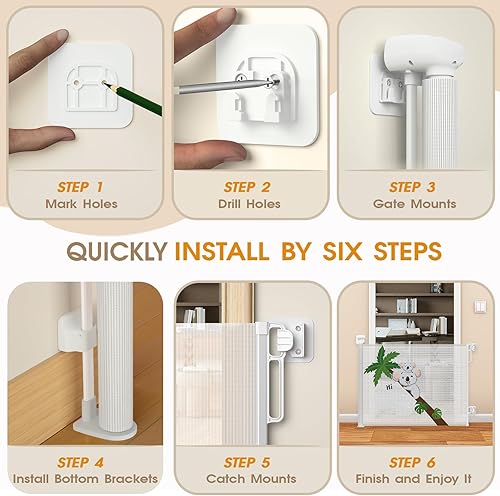 STEP 1
Mark Holes

STEP 2
Drill Holes

STEP 3
Gate Mounts

QUICKLY INSTALL BY SIX STEPS

STEP 4
Install Bottom Brackets

STEP 5
Catch Mounts

Hi

STEP 6
Finish and Enjoy It