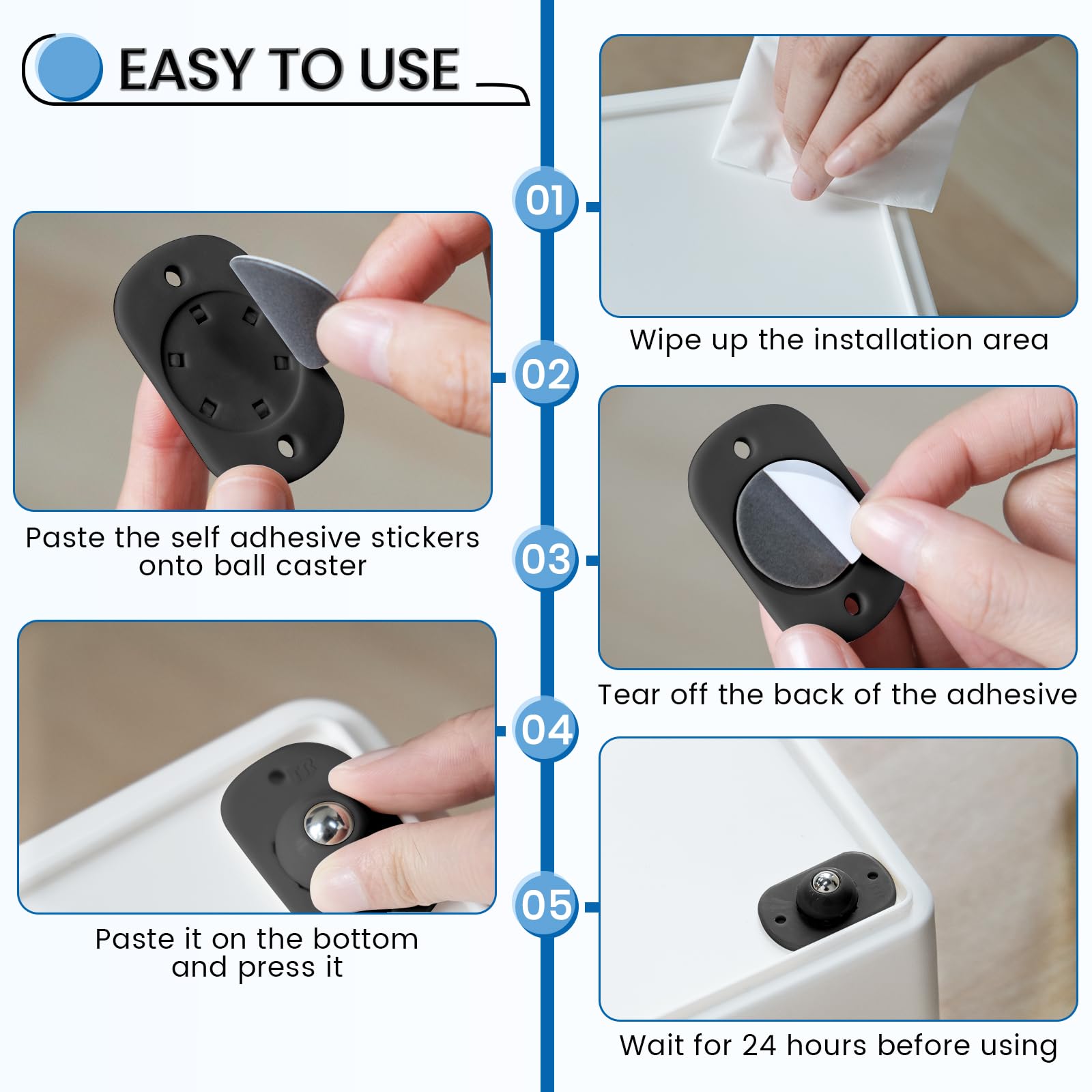 EASY TO USE

01

Wipe up the installation area

02

Paste the self adhesive stickers onto ball caster

03

Tear off the back of the adhesive

04

Paste it on the bottom and press it

05

Wait for 24 hours before using