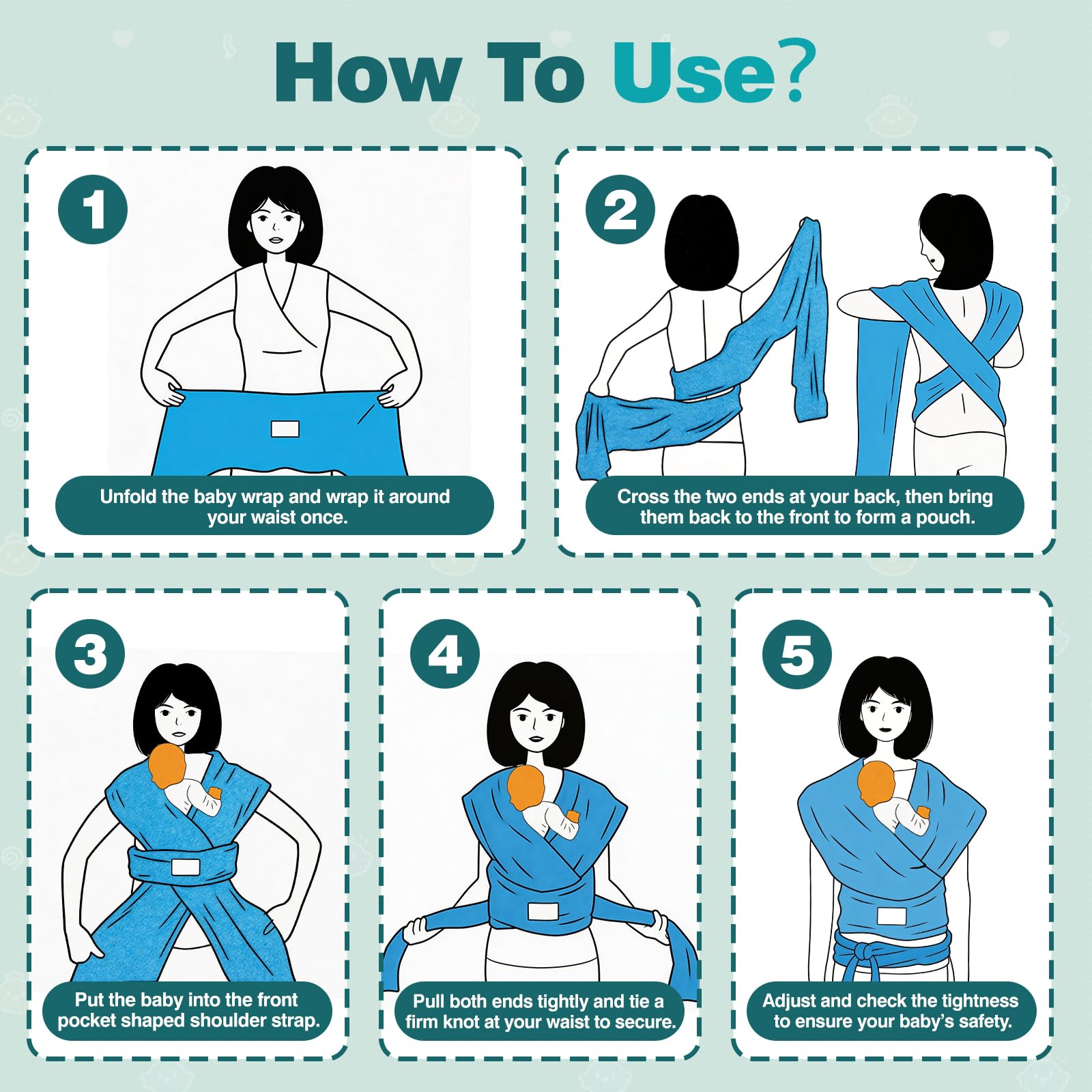 How To Use?

1

Unfold the baby wrap and wrap it around your waist once.

2

Cross the two ends at your back, then bring them back to the front to form a pouch.

3

Put the baby into the front pocket shaped shoulder strap.

4

Pull both ends tightly and tie a firm knot at your waist to secure.

5

Adjust and check the tightness to ensure your baby's safety.