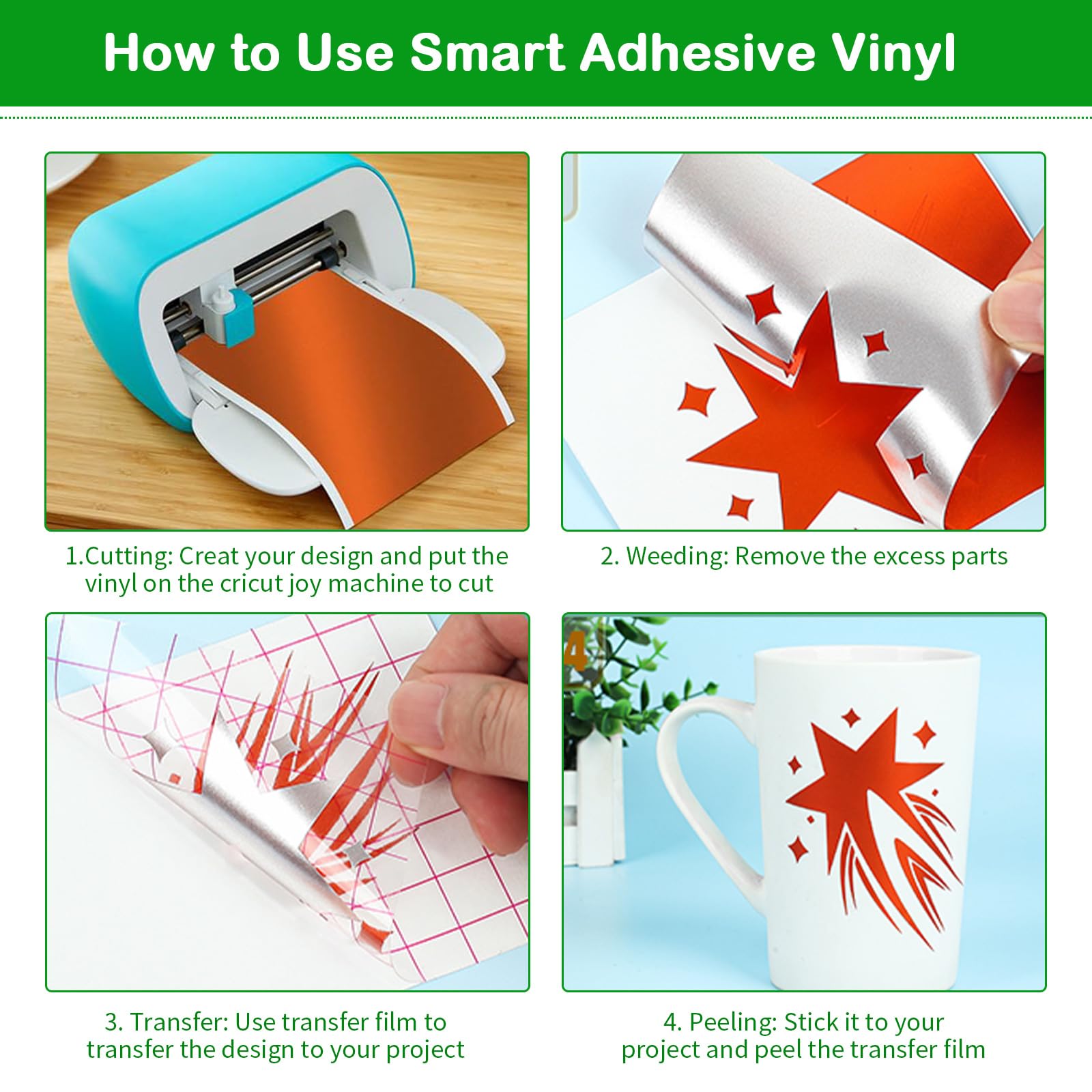 How to Use Smart Adhesive Vinyl

1.Cutting: Creat your design and put the vinyl on the cricut joy machine to cut

2. Weeding: Remove the excess parts

3. Transfer: Use transfer film to transfer the design to your project

4. Peeling: Stick it to your project and peel the transfer film