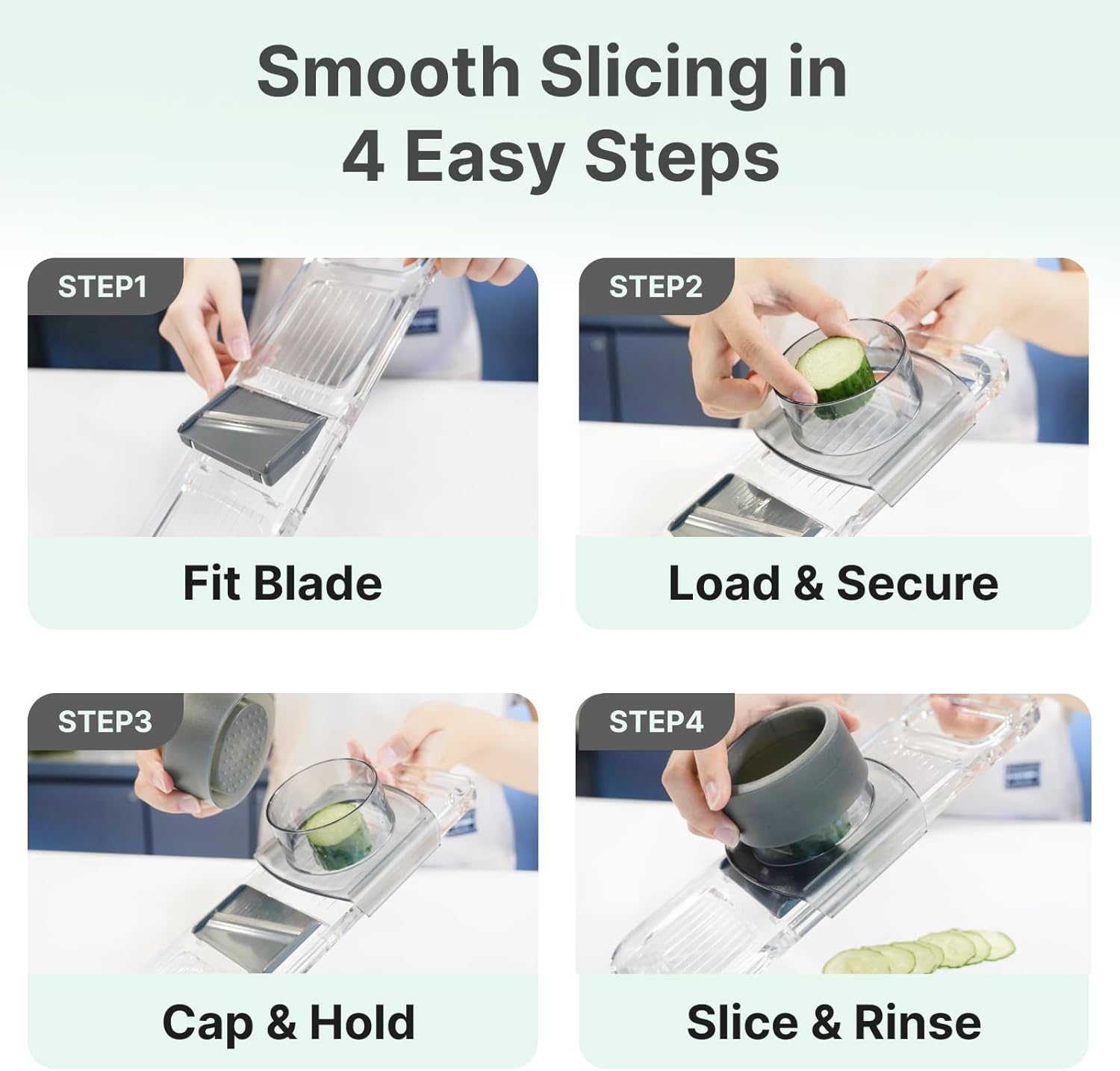 Smooth Slicing in 4 Easy Steps

STEP1

Fit Blade

STEP2

Load & Secure

STEP3

Cap & Hold

STEP4

Slice & Rinse