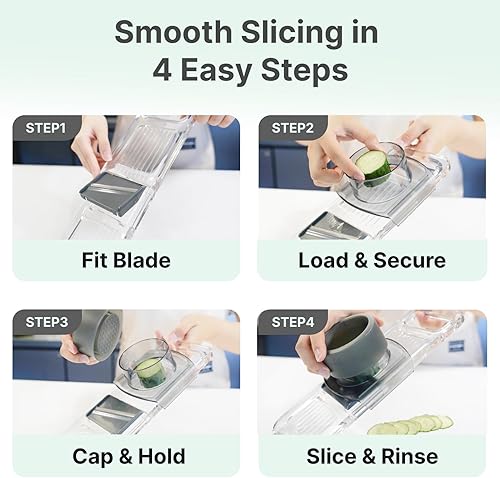 Smooth Slicing in 4 Easy Steps

STEP1

Fit Blade

STEP2

Load & Secure

STEP3

Cap & Hold

STEP4

Slice & Rinse