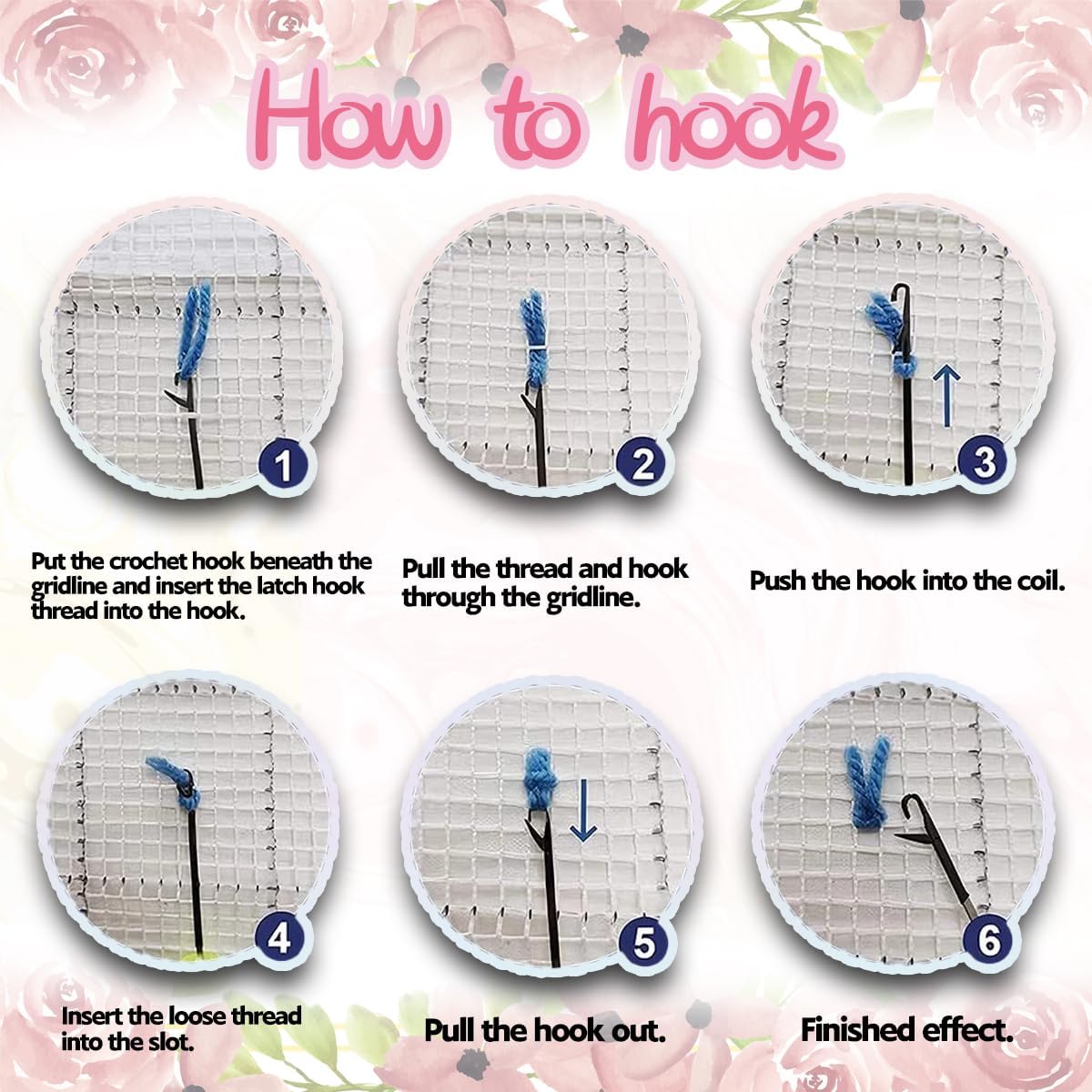 How to hook

1

Put the crochet hook beneath the gridline and insert the latch hook thread into the hook.

2

Pull the thread and hook through the gridline.

3

Push the hook into the coil.

4

Insert the loose thread into the slot.

5

Pull the hook out.

6

Finished effect.