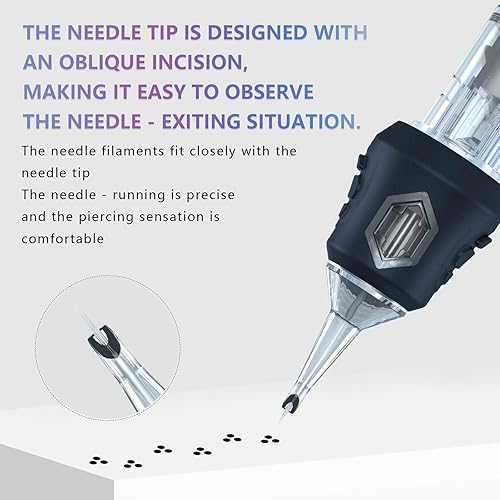 THE NEEDLE TIP IS DESIGNED WITH AN OBLIQUE INCISION, MAKING IT EASY TO OBSERVE THE NEEDLE - EXITING SITUATION.

The needle filaments fit closely with the needle tip
The needle - running is precise and the piercing sensation is comfortable