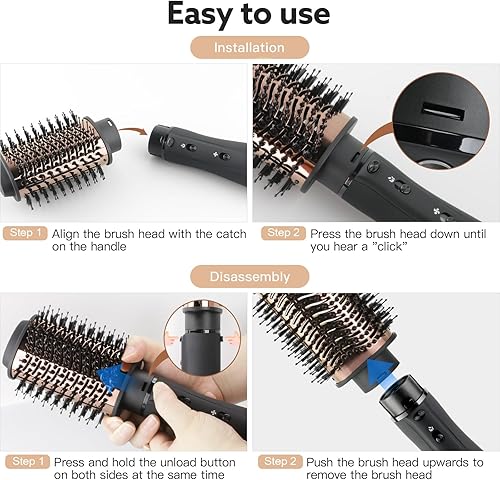 Easy to use

Installation

Step 1 Align the brush head with the catch on the handle

Step 2 Press the brush head down until you hear a "click"

Disassembly

Step 1 Press and hold the unload button on both sides at the same time

Step 2 Push the brush head upwards to remove the brush head