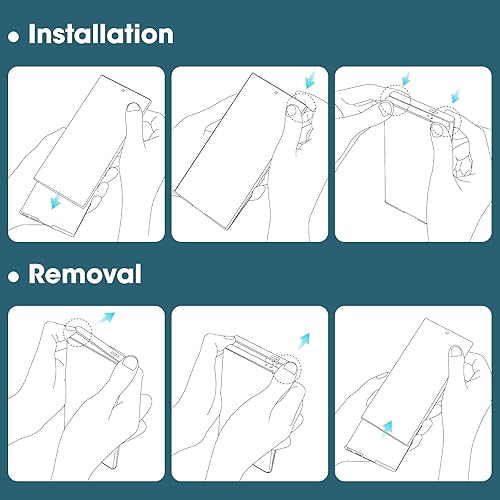 • Installation

• Removal