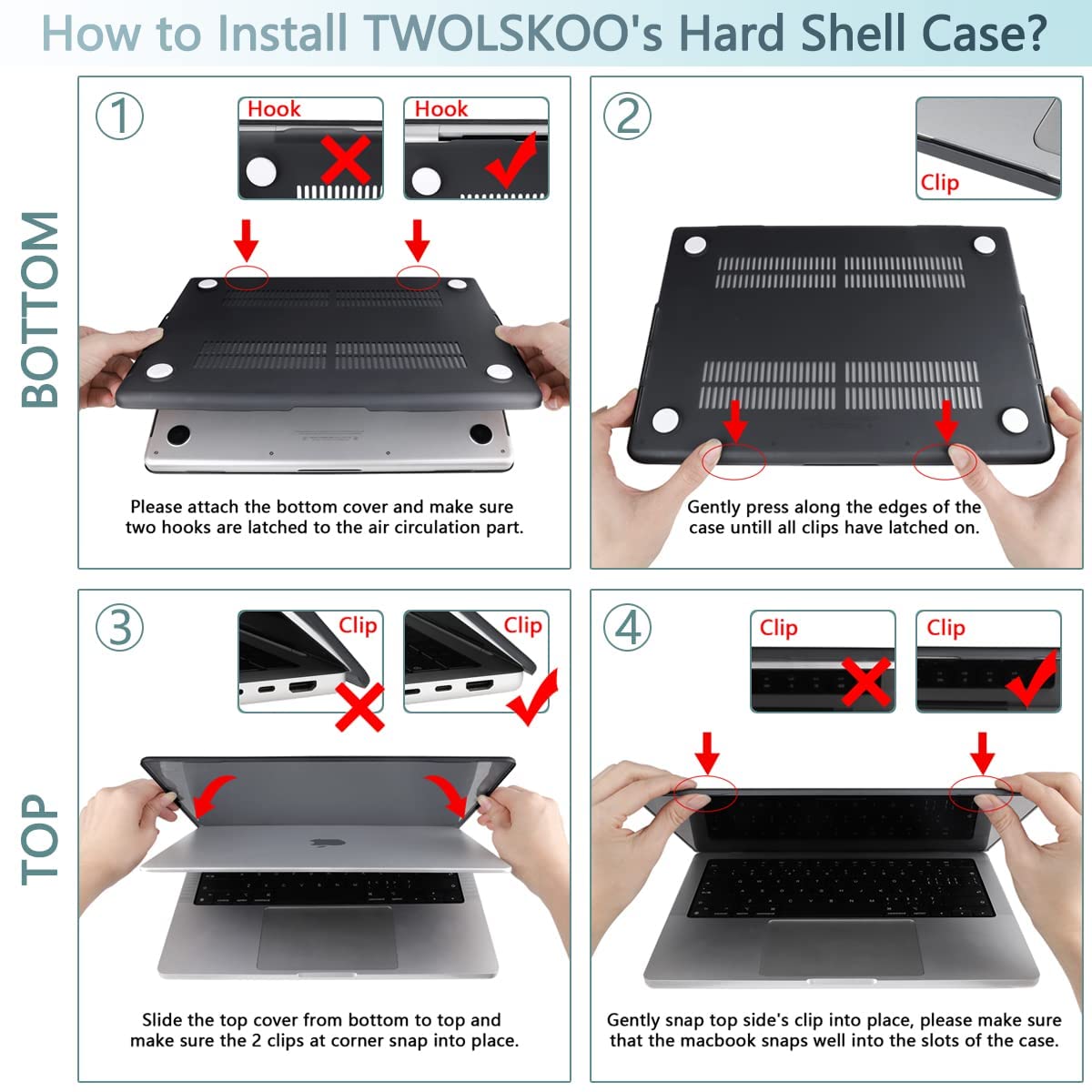 How to Install TWOLSKOO's Hard Shell Case?

BOTTOM

①

Hook

Hook

Please attach the bottom cover and make sure two hooks are latched to the air circulation part.

②

Clip

Gently press along the edges of the case untill all clips have latched on.

TOP

③

Clip

Clip

Slide the top cover from bottom to top and make sure the 2 clips at corner snap into place.

④

Clip

Clip

Gently snap top side's clip into place, please make sure that the macbook snaps well into the slots of the case.