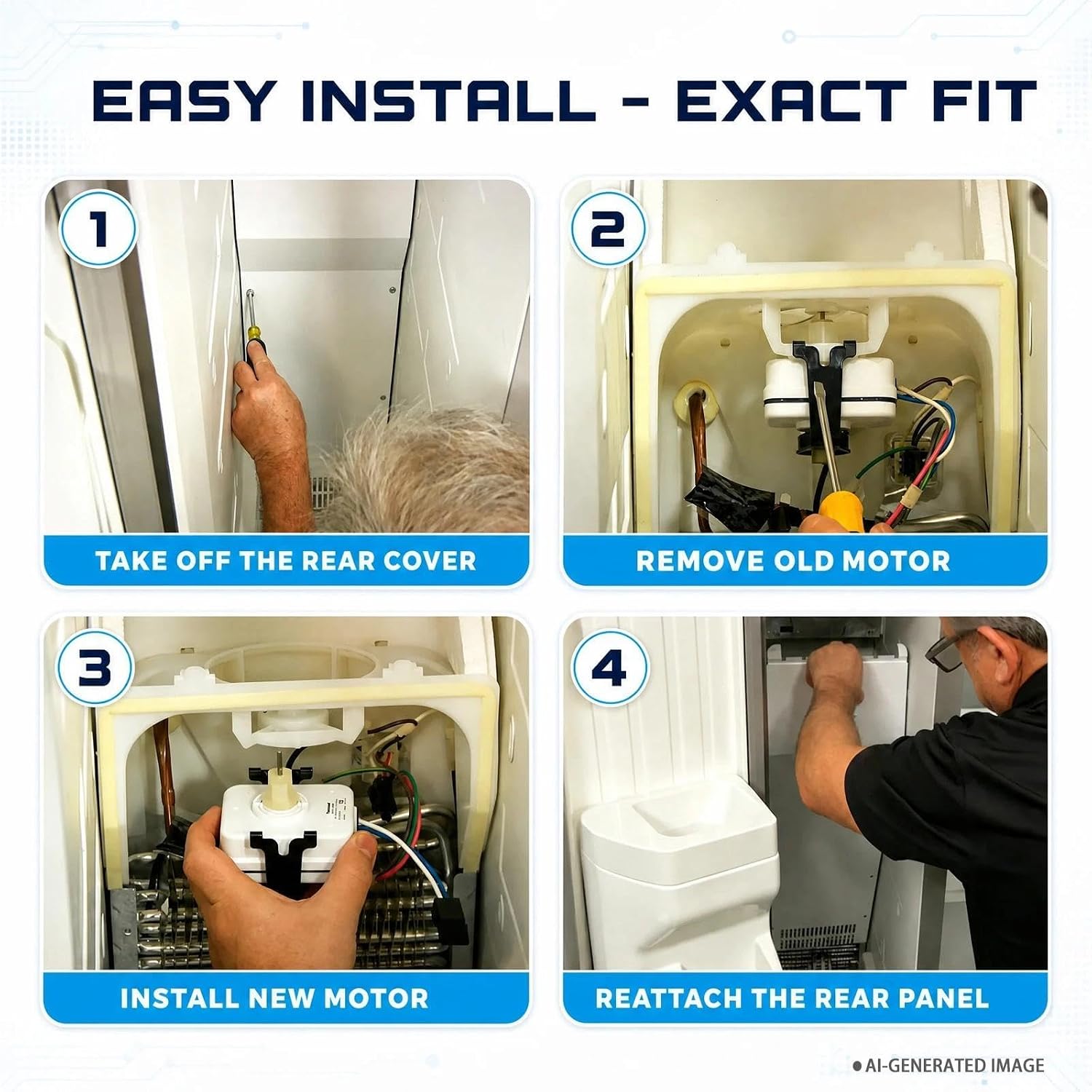 EASY INSTALL - EXACT FIT

1

TAKE OFF THE REAR COVER

2

REMOVE OLD MOTOR

3

INSTALL NEW MOTOR

4

REATTACH THE REAR PANEL

AI-GENERATED IMAGE