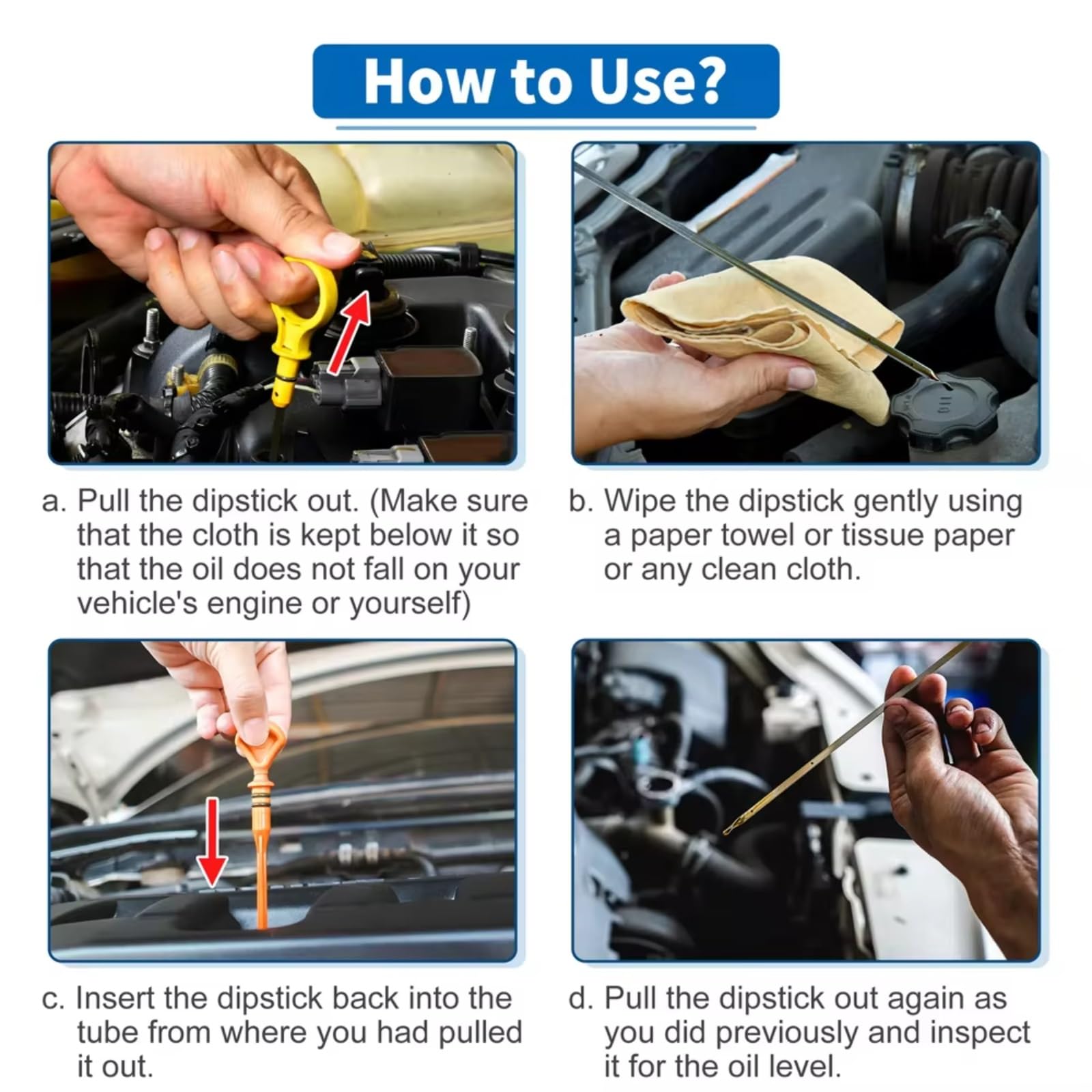 How to Use?

a. Pull the dipstick out. (Make sure that the cloth is kept below it so that the oil does not fall on your vehicle's engine or yourself)

b. Wipe the dipstick gently using a paper towel or tissue paper or any clean cloth.

c. Insert the dipstick back into the tube from where you had pulled it out.

d. Pull the dipstick out again as you did previously and inspect it for the oil level.