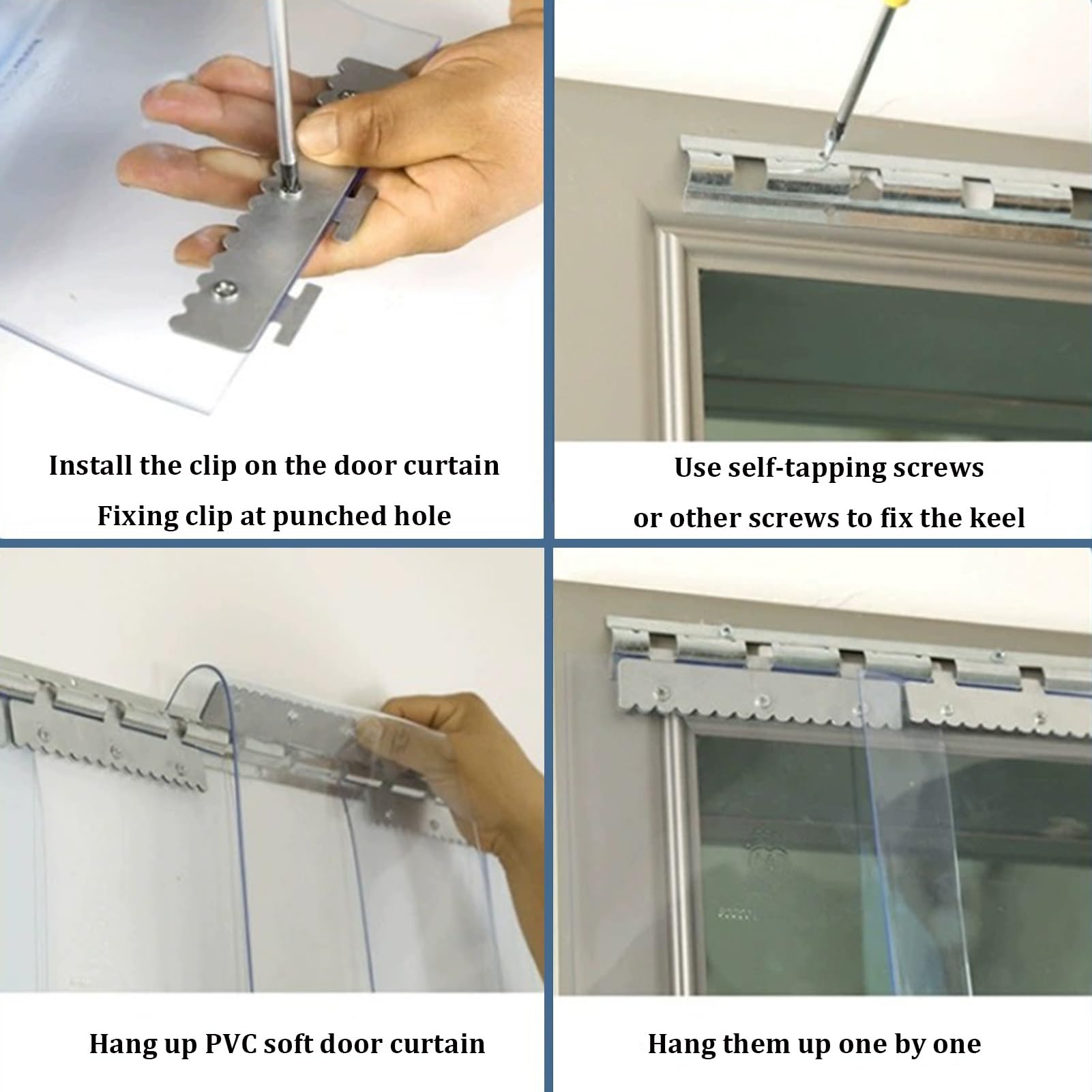 Install the clip on the door curtain
Fixing clip at punched hole

Use self-tapping screws
or other screws to fix the keel

Hang up PVC soft door curtain

Hang them up one by one