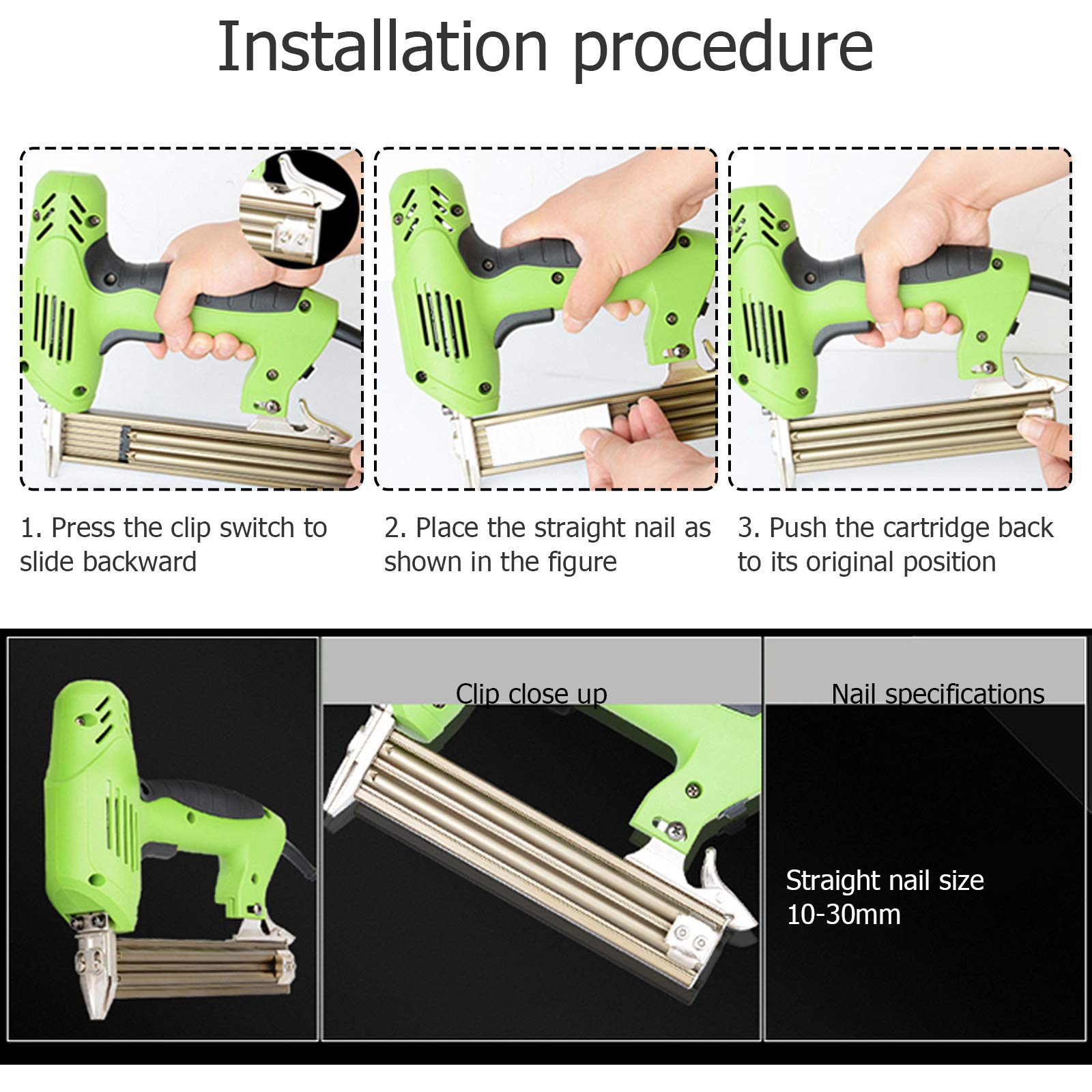 Installation procedure

1. Press the clip switch to slide backward

2. Place the straight nail as shown in the figure

3. Push the cartridge back to its original position

Clip close up

Nail specifications

Straight nail size 10-30mm