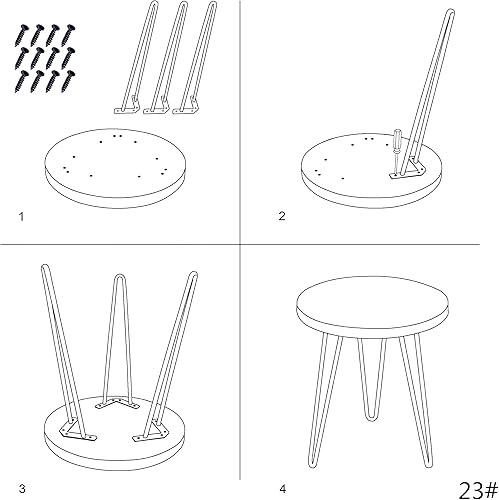 1

2

3

4

23#