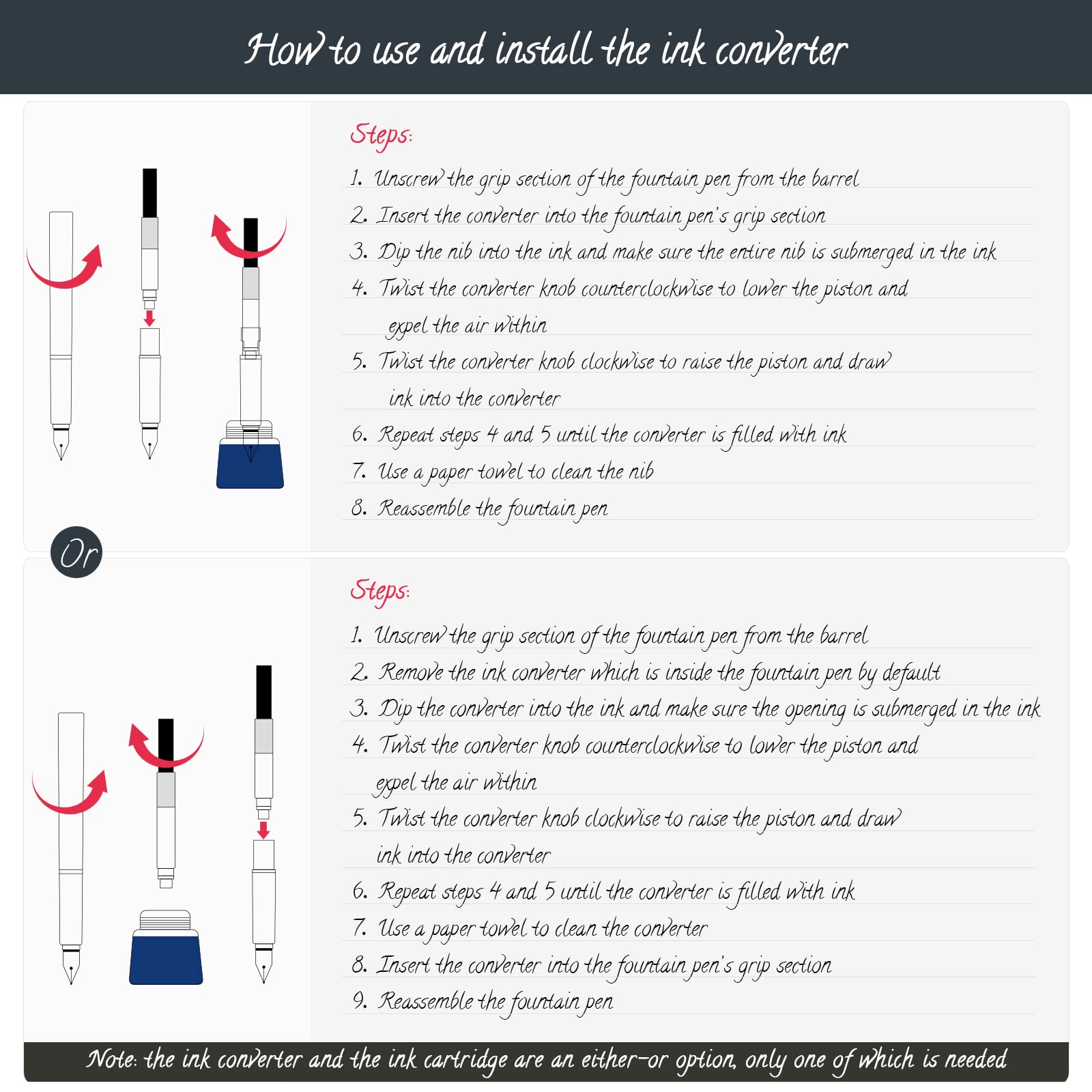 How to use and install the ink converter

Steps:

1. Unscrew the grip section of the fountain pen from the barrel
2. Insert the converter into the fountain pen's grip section
3. Dip the nib into the ink and make sure the entire nib is submerged in the ink
4. Twist the converter knob counterclockwise to lower the piston and expel the air within
5. Twist the converter knob clockwise to raise the piston and draw ink into the converter
6. Repeat steps 4 and 5 until the converter is filled with ink
7. Use a paper towel to clean the nib
8. Reassemble the fountain pen

Or

Steps:

1. Unscrew the grip section of the fountain pen from the barrel
2. Remove the ink converter which is inside the fountain pen by default
3. Dip the converter into the ink and make sure the opening is submerged in the ink
4. Twist the converter knob counterclockwise to lower the piston and expel the air within
5. Twist the converter knob clockwise to raise the piston and draw ink into the converter
6. Repeat steps 4 and 5 until the converter is filled with ink
7. Use a paper towel to clean the converter
8. Insert the converter into the fountain pen's grip section
9. Reassemble the fountain pen

Note: the ink converter and the ink cartridge are an either-or option, only one of which is needed